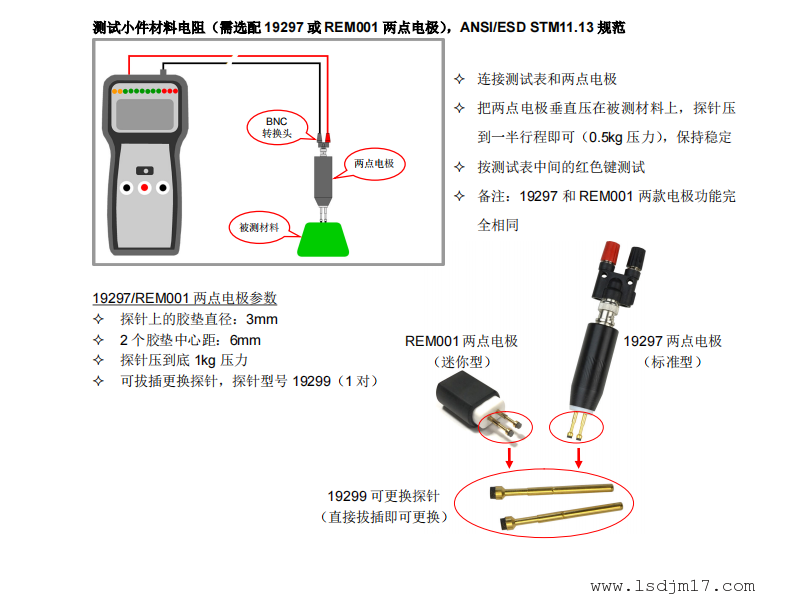 测试小件材料电阻（需选配 19297 或 REM001 两点电极），ANSI/ESD STM11.13 规范

BNC 转换头

两点电极

被测材料

✧ 连接测试表和两点电极
✧ 把两点电极垂直压在被测材料上，探针压到一半行程即可（0.5kg 压力），保持稳定
✧ 按测试表中间的红色键测试
✧ 备注：19297 和 REM001 两款电极功能完全相同

19297/REM001 两点电极参数
✧ 探针上的胶垫直径：3mm
✧ 2 个胶垫中心距：6mm
✧ 探针压到底 1kg 压力
✧ 可拔插更换探针，探针型号 19299（1 对）

REM001 两点电极
（迷你型）

19297 两点电极
（标准型）

19299 可更换探针
（直接拔插即可更换）

www.lsdjm17.com