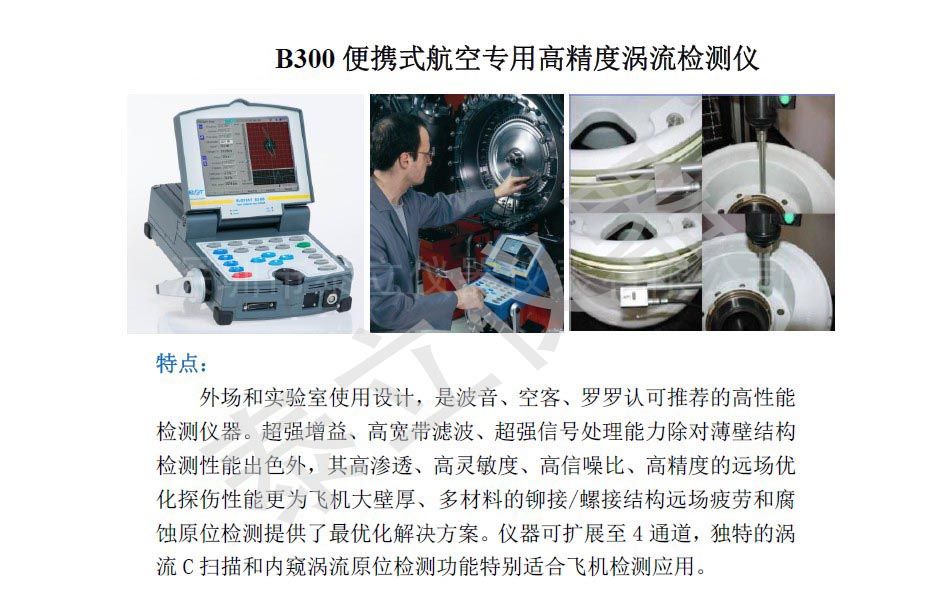 B300 便携式航空专用高精度涡流检测仪

特点：

外场和实验室使用设计，是波音、空客、罗罗认可推荐的高性能检测仪器。超强增益、高宽带滤波、超强信号处理能力除对薄壁结构检测性能出色外，其高渗透、高灵敏度、高信噪比、高精度的远场优化探伤性能更为飞机大壁厚、多材料的铆接/螺接结构远场疲劳和腐蚀原位检测提供了最优化解决方案。仪器可扩展至 4 通道，独特的涡流 C 扫描和内窥涡流原位检测功能特别适合飞机检测应用。