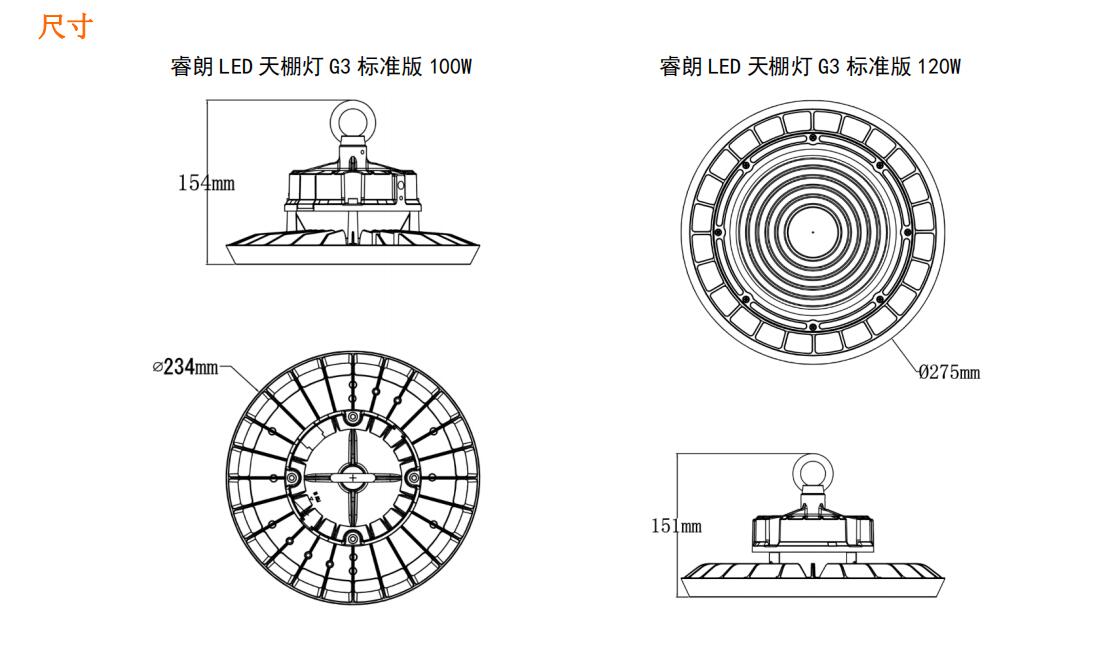 尺寸

睿朗 LED 天棚灯 G3 标准版 100W

154mm

⌀234mm

睿朗 LED 天棚灯 G3 标准版 120W

Ø275mm

151mm