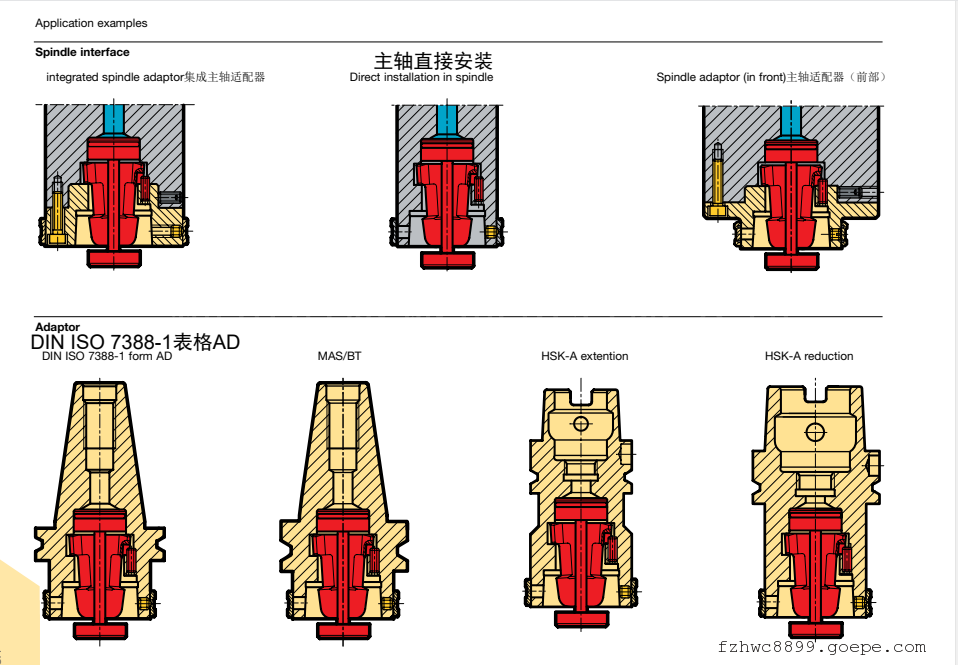 Application examples

Spindle interface

主轴直接安装

integrated spindle adaptor集成主轴适配器

Direct installation in spindle

Spindle adaptor (in front)主轴适配器（前部）

Adaptor

DIN ISO 7388-1表格AD

DIN ISO 7388-1 form AD

MAS/BT

HSK-A extention

HSK-A reduction

fzhwc8899.goepe.com