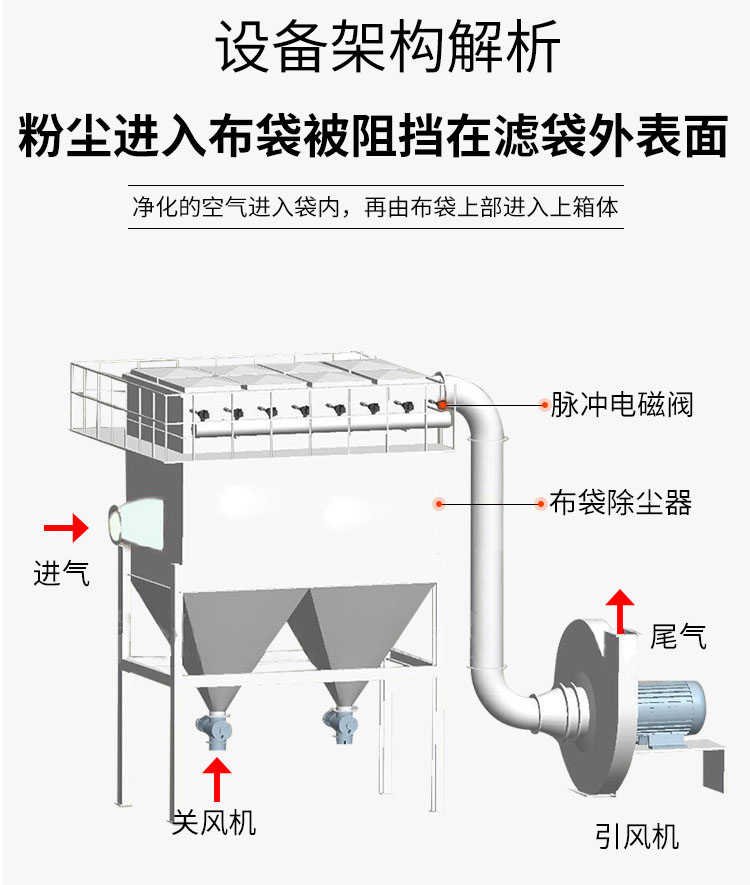 设备架构解析

粉尘进入布袋被阻挡在滤袋外表面

净化的空气进入袋内，再由布袋上部进入上箱体

脉冲电磁阀

布袋除尘器

进气

尾气

关风机

引风机