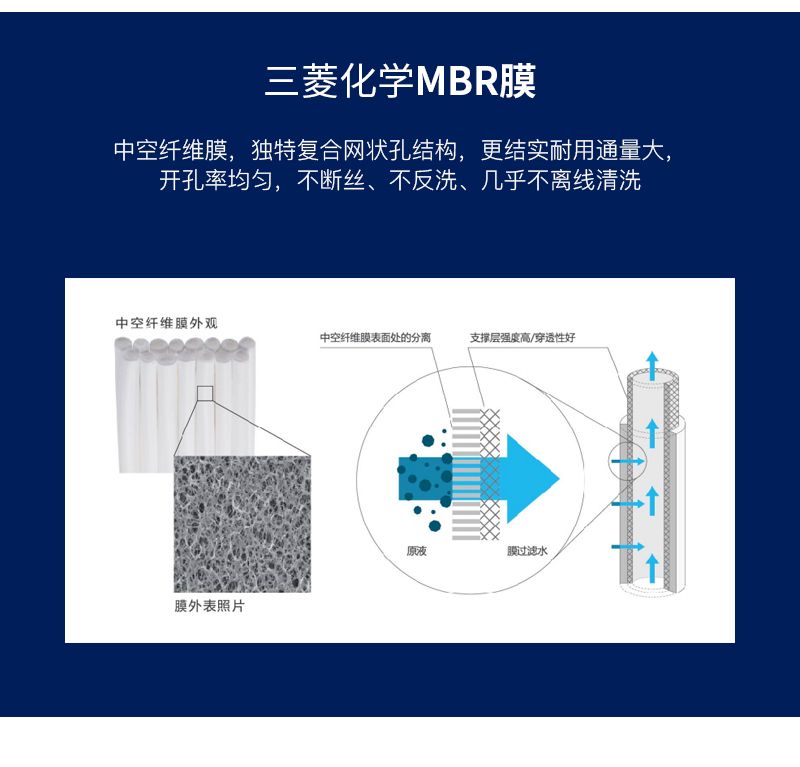 三菱化学MBR膜

中空纤维膜，独特复合网状孔结构，更结实耐用通量大，开孔率均匀，不断丝、不反洗、几乎不离线清洗

中空纤维膜外观

膜外表照片

中空纤维膜表面处的分离

支撑层强度高/穿透性好

原液

膜过滤水