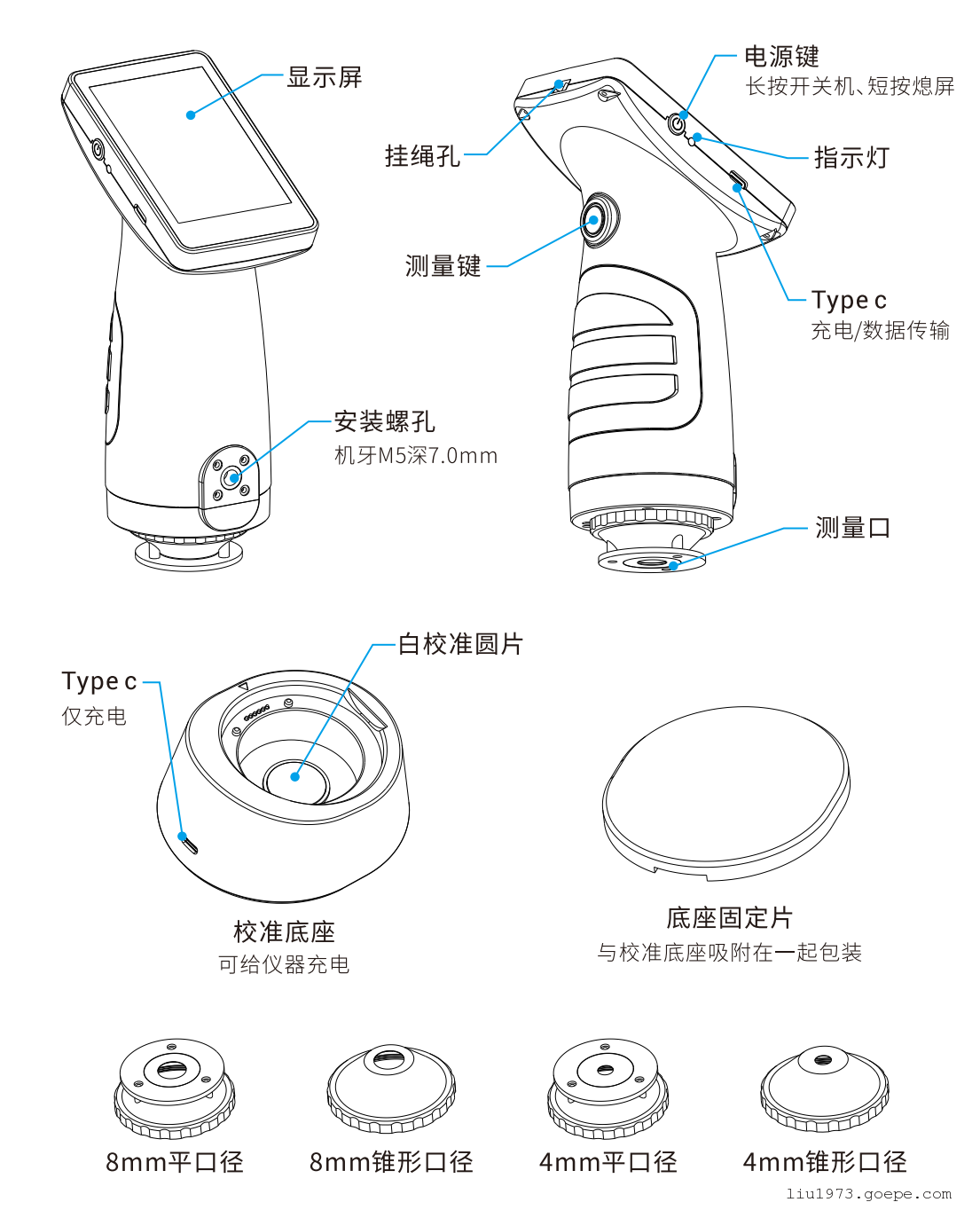 显示屏

电源键
长按开关机、短按熄屏

挂绳孔

指示灯

测量键

Type c
充电/数据传输

安装螺孔
机牙M5深7.0mm

测量口

白校准圆片

Type c
仅充电

校准底座
可给仪器充电

底座固定片
与校准底座吸附在一起包装

8mm平口径

8mm锥形口径

4mm平口径

4mm锥形口径

liu1973.goepe.com