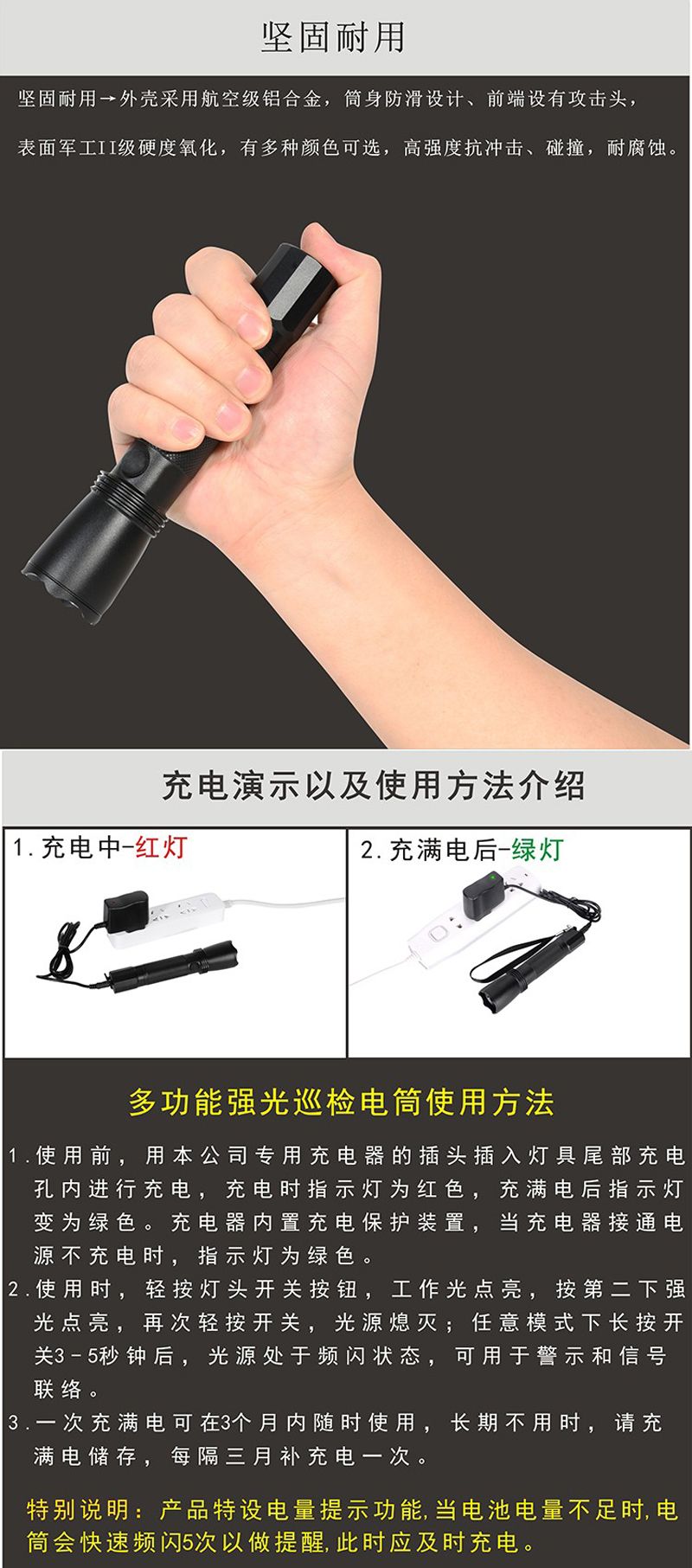 坚固耐用

坚固耐用→外壳采用航空级铝合金，筒身防滑设计、前端设有攻击头，

表面军工II级硬度氧化，有多种颜色可选，高强度抗冲击、碰撞，耐腐蚀。

充电演示以及使用方法介绍

1.充电中-红灯

2.充满电后-绿灯

多功能强光巡检电筒使用方法

1.使用前，用本公司专用充电器的插头插入灯具尾部充电孔内进行充电，充电时指示灯为红色，充满电后指示灯变为绿色。充电器内置充电保护装置，当充电器接通电源不充电时，指示灯为绿色。

2.使用时，轻按灯头开关按钮，工作光点亮，按第二下强光点亮，再次轻按开关，光源熄灭；任意模式下长按开关3-5秒钟后，光源处于频闪状态，可用于警示和信号联络。

3.一次充满电可在3个月内随时使用，长期不用时，请充满电储存，每隔三月补充电一次。

特别说明：产品特设电量提示功能,当电池电量不足时,电筒会快速频闪5次以做提醒,此时应及时充电。