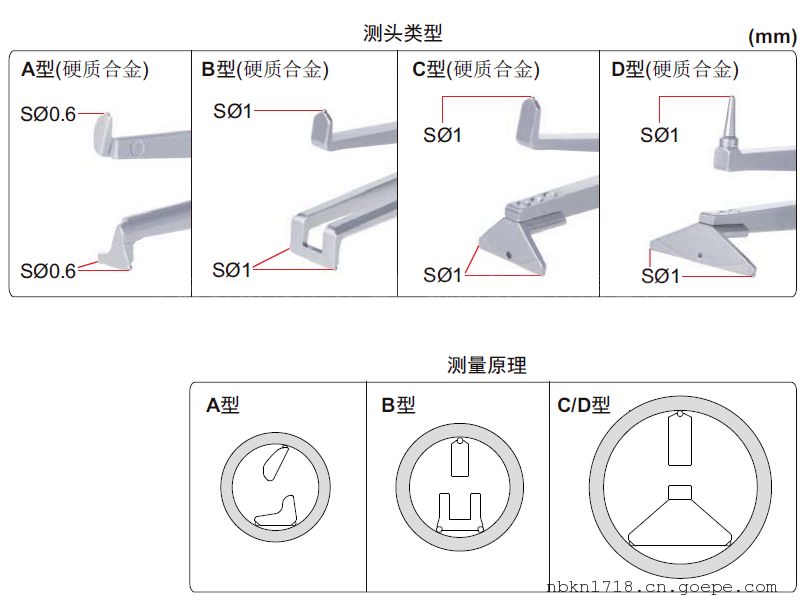 测头类型

(mm)

A型(硬质合金)

SØ0.6

SØ0.6

B型(硬质合金)

SØ1

SØ1

C型(硬质合金)

SØ1

SØ1

D型(硬质合金)

SØ1

SØ1

测量原理

A型

B型

C/D型

nbkn1718.cn.goepe.com