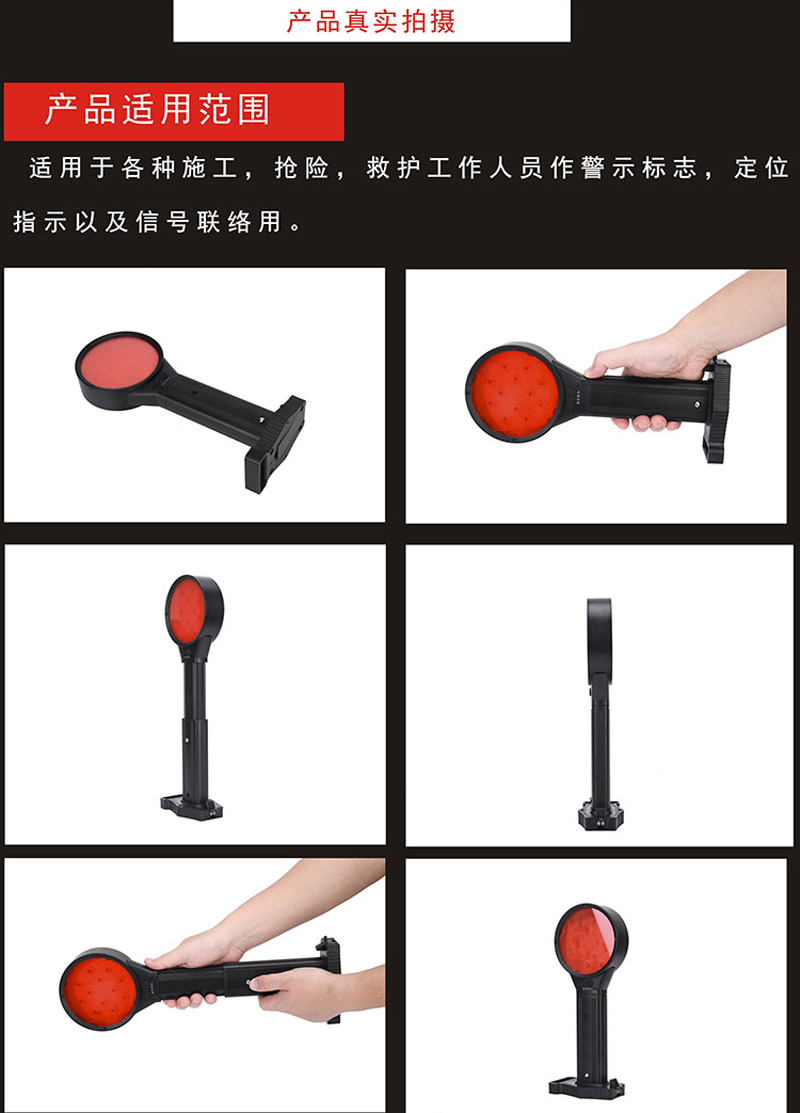 产品真实拍摄

产品适用范围

适用于各种施工，抢险，救护工作人员作警示标志，定位指示以及信号联络用。