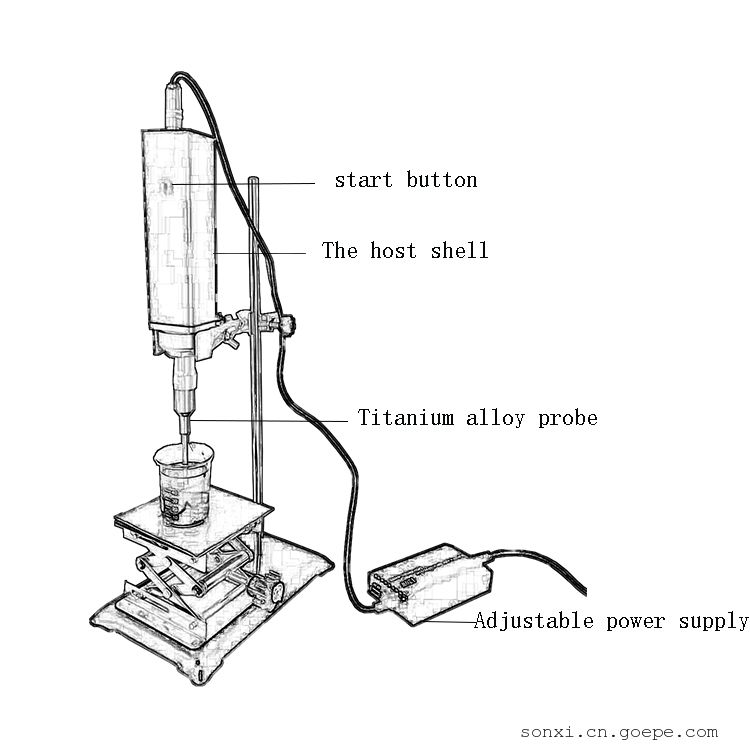 start button

The host shell

Titanium alloy probe

Adjustable power supply

sonxi.cn.goepe.com