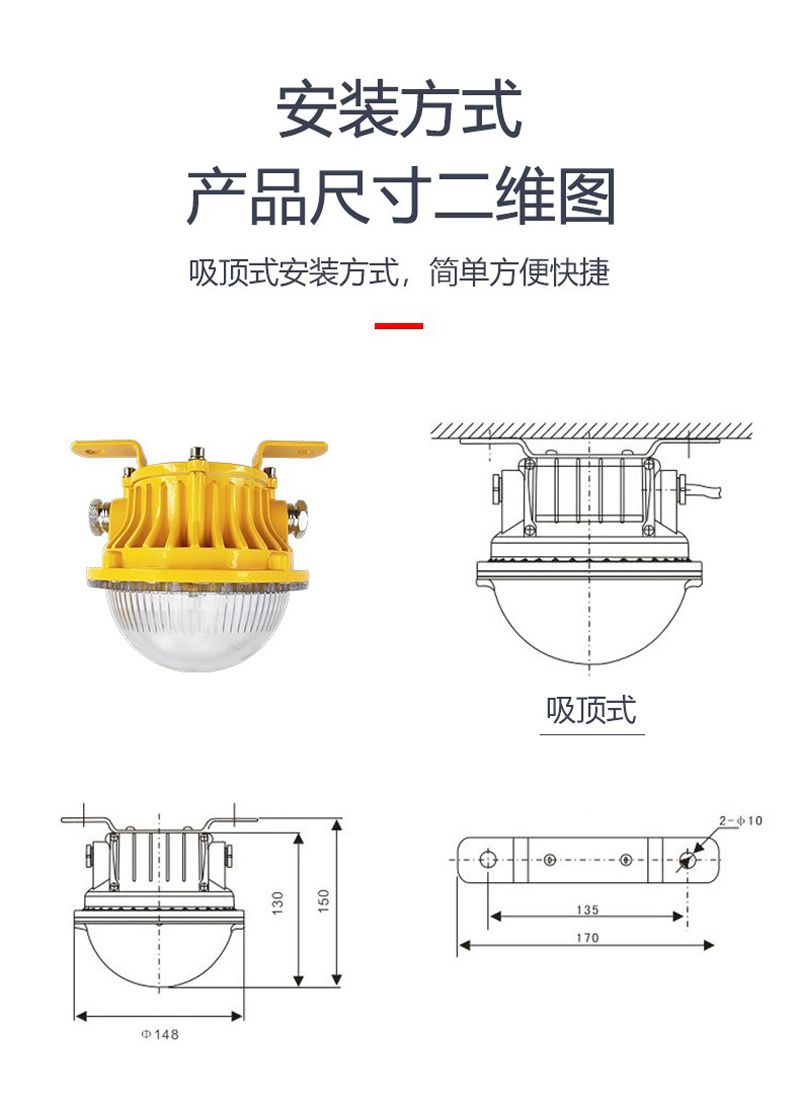 安装方式

产品尺寸二维图

吸顶式安装方式，简单方便快捷

吸顶式

130

150

Φ148

2-Φ10

135

170