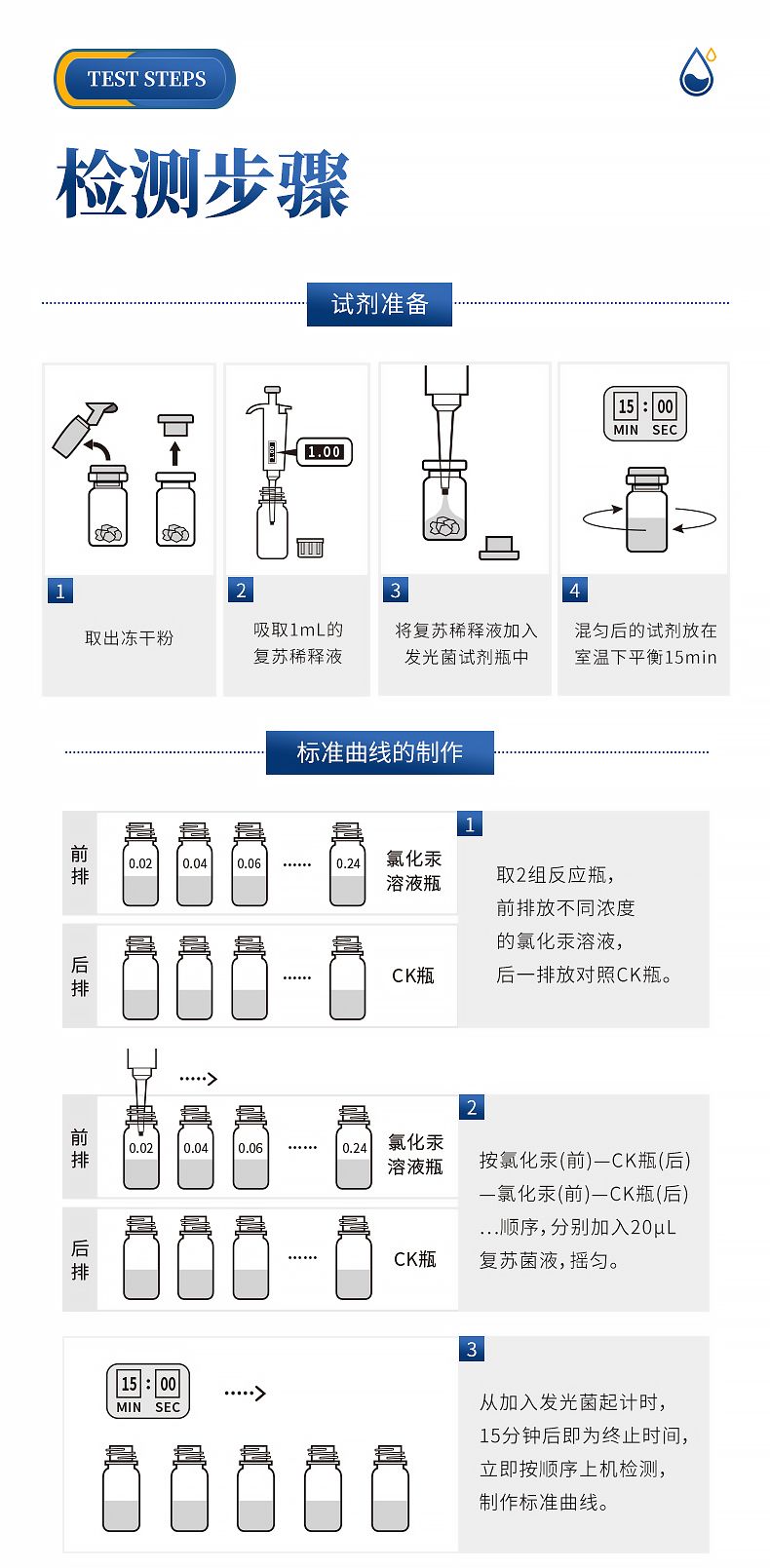 TEST STEPS

检测步骤

试剂准备

1.00

15 : 00
MIN SEC

1
取出冻干粉

2
吸取1mL的复苏稀释液

3
将复苏稀释液加入发光菌试剂瓶中

4
混匀后的试剂放在室温下平衡15min

标准曲线的制作

前排
0.02 0.04 0.06 ...... 0.24 氯化汞溶液瓶

后排
...... CK瓶

1
取2组反应瓶，前排放不同浓度的氯化汞溶液，后一排放对照CK瓶。

前排
0.02 0.04 0.06 ...... 0.24 氯化汞溶液瓶

后排
...... CK瓶

2
按氯化汞(前)—CK瓶(后)—氯化汞(前)—CK瓶(后)...顺序，分别加入20μL复苏菌液，摇匀。

15 : 00
MIN SEC

3
从加入发光菌起计时，15分钟后即为终止时间，立即按顺序上机检测，制作标准曲线。