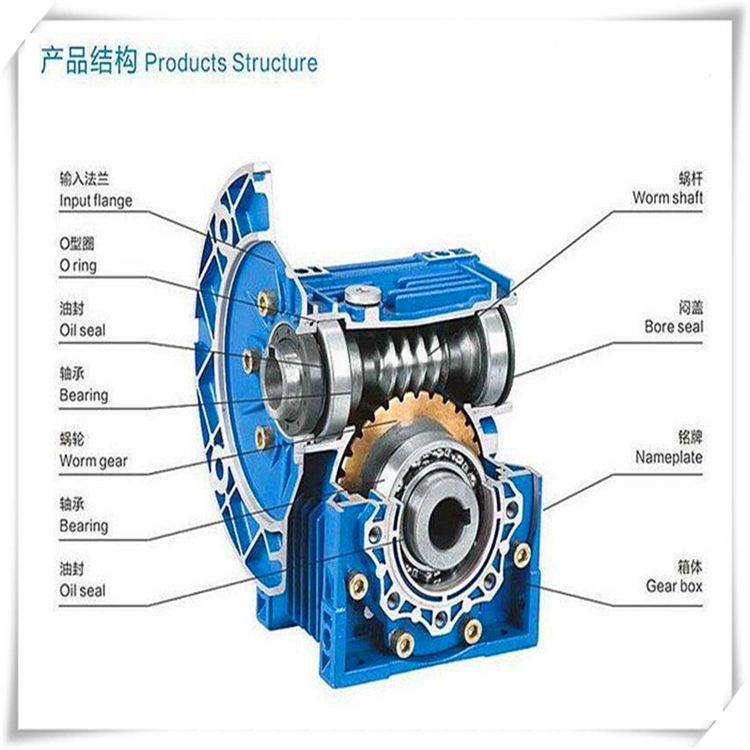 产品结构 Products Structure

输入法兰
Input flange

O型圈
O ring

油封
Oil seal

轴承
Bearing

蜗轮
Worm gear

轴承
Bearing

油封
Oil seal

蜗杆
Worm shaft

闷盖
Bore seal

铭牌
Nameplate

箱体
Gear box