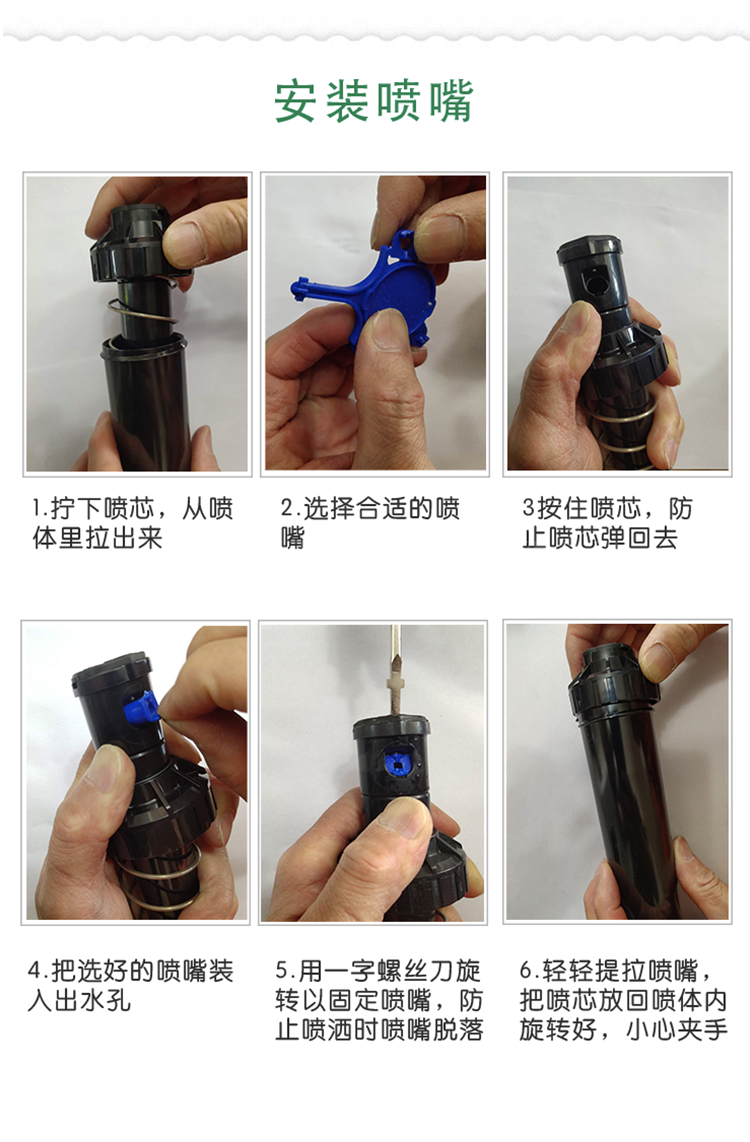 安装喷嘴

1.拧下喷芯，从喷体里拉出来

2.选择合适的喷嘴

3按住喷芯，防止喷芯弹回去

4.把选好的喷嘴装入出水孔

5.用一字螺丝刀旋转以固定喷嘴，防止喷洒时喷嘴脱落

6.轻轻提拉喷嘴，把喷芯放回喷体内旋转好，小心夹手