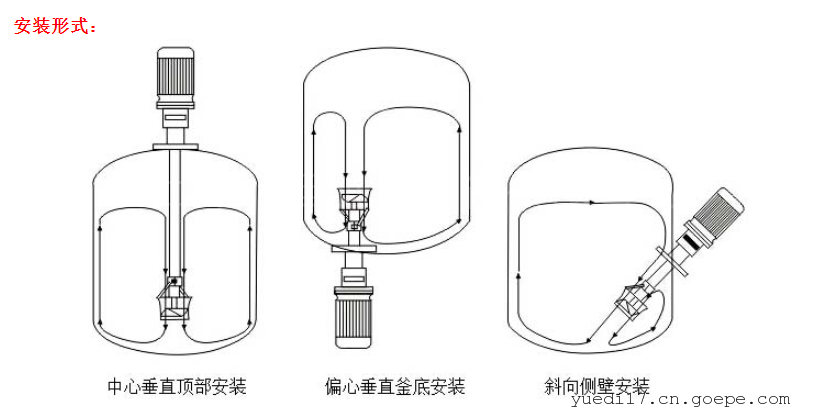 安装形式：

中心垂直顶部安装

偏心垂直釜底安装

斜向侧壁安装

yuedi17.cn.goepe.com