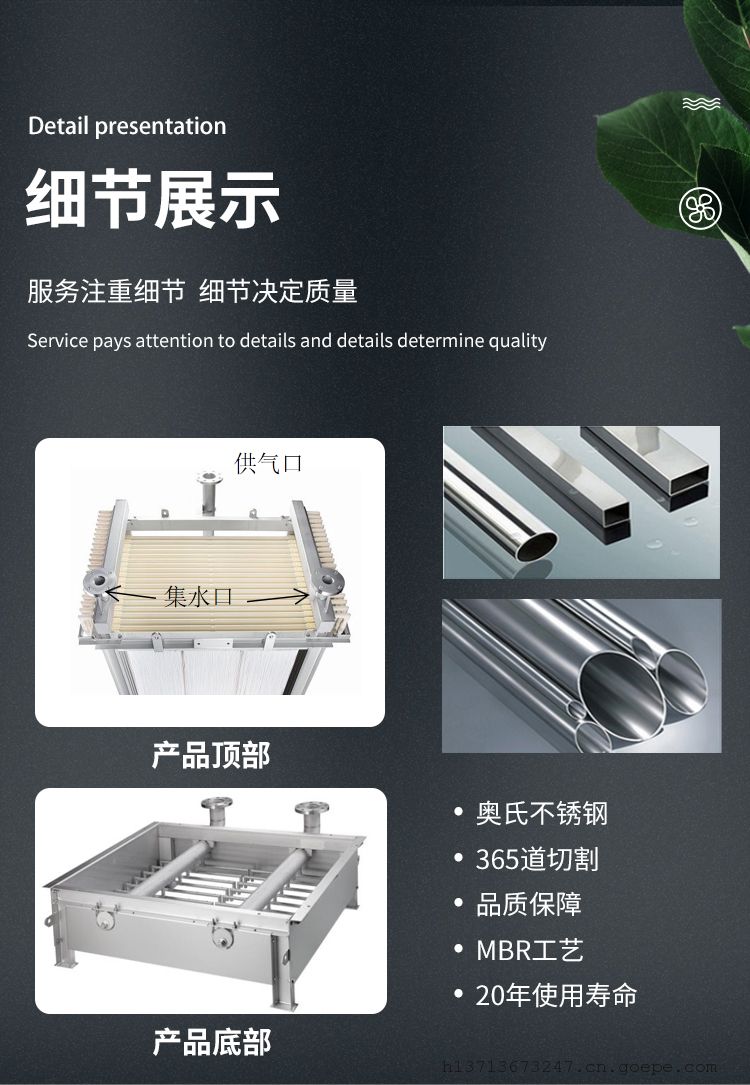 Detail presentation

细节展示

服务注重细节 细节决定质量

Service pays attention to details and details determine quality

供气口

集水口

产品顶部

产品底部

• 奥氏不锈钢
• 365道切割
• 品质保障
• MBR工艺
• 20年使用寿命

h13713673247.cn.goepe.com