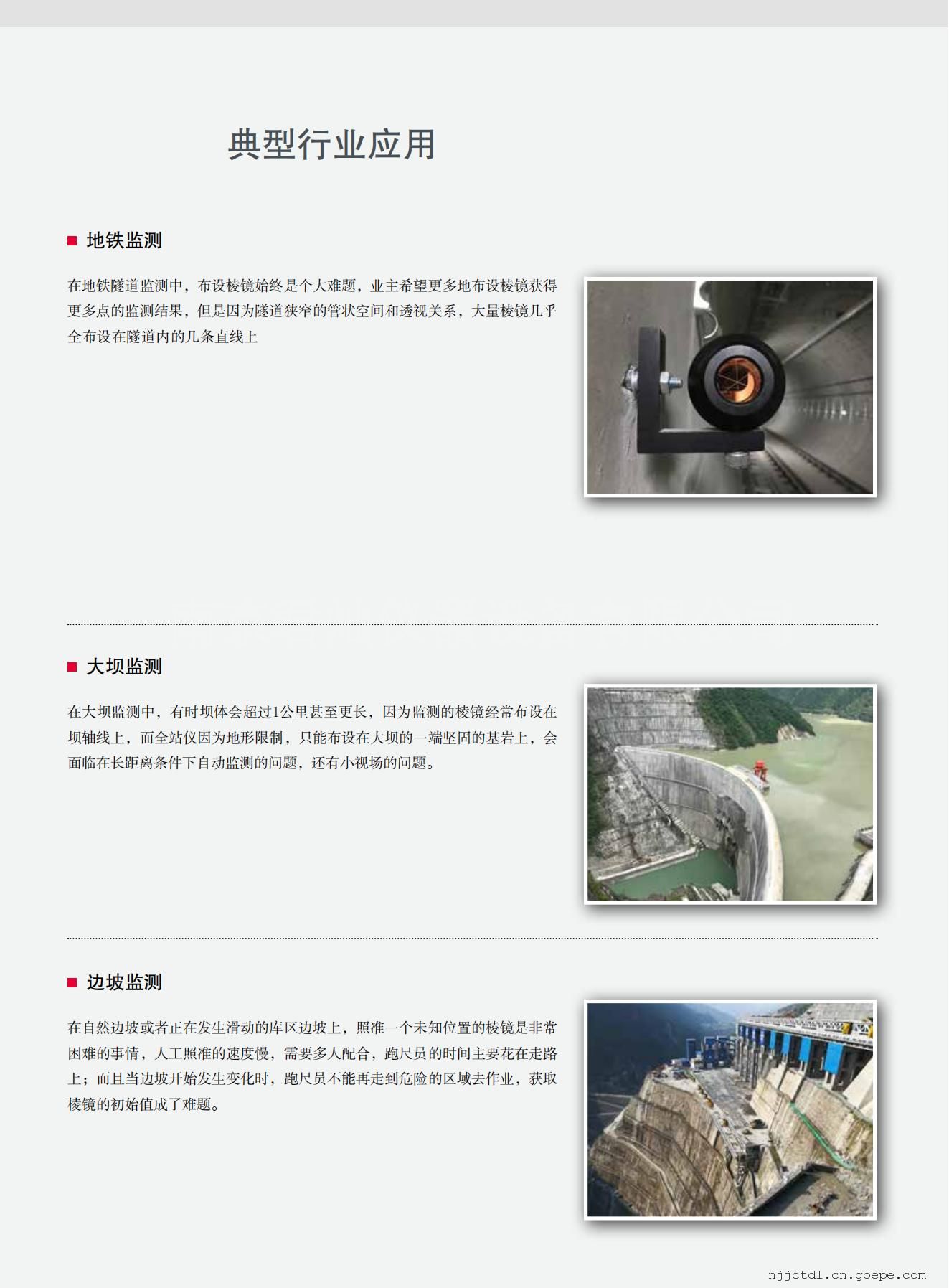 典型行业应用

地铁监测

在地铁隧道监测中，布设棱镜始终是个大难题，业主希望更多地布设棱镜获得更多点的监测结果，但是因为隧道狭窄的管状空间和透视关系，大量棱镜几乎全布设在隧道内的几条直线上

大坝监测

在大坝监测中，有时坝体会超过1公里甚至更长，因为监测的棱镜经常布设在坝轴线上，而全站仪因为地形限制，只能布设在大坝的一端坚固的基岩上，会面临在长距离条件下自动监测的问题，还有小视场的问题。

边坡监测

在自然边坡或者正在发生滑动的库区边坡上，照准一个未知位置的棱镜是非常困难的事情，人工照准的速度慢，需要多人配合，跑尺员的时间主要花在走路上；而且当边坡开始发生变化时，跑尺员不能再走到危险的区域去作业，获取棱镜的初始值成了难题。

njjctdl.cn.goepe.com