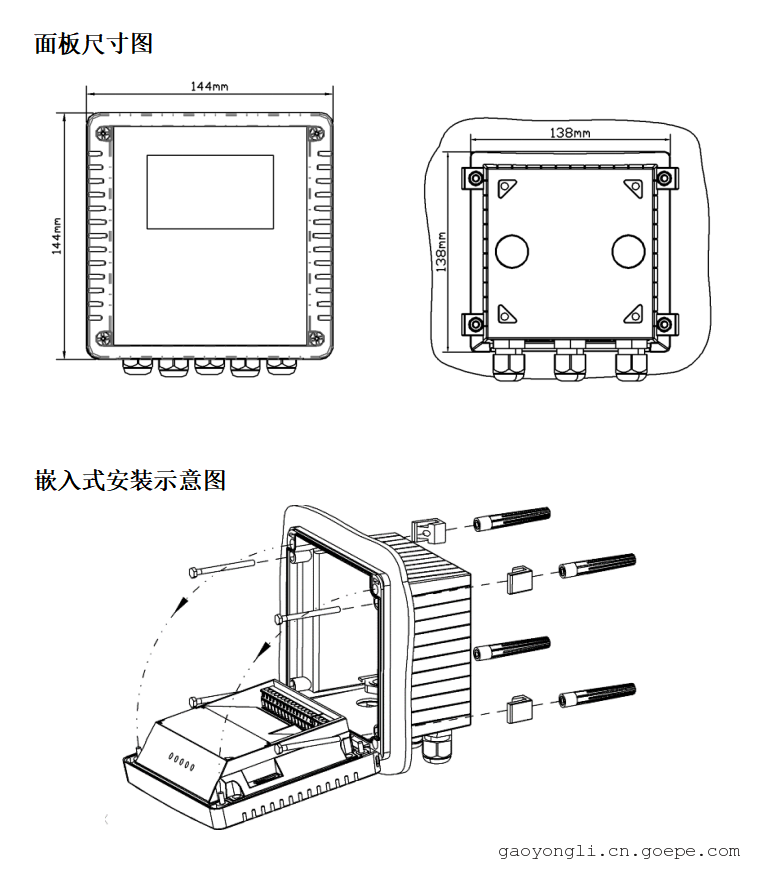 面板尺寸图

144mm

144mm

138mm

138mm

嵌入式安装示意图

gaoyongli.cn.goepe.com