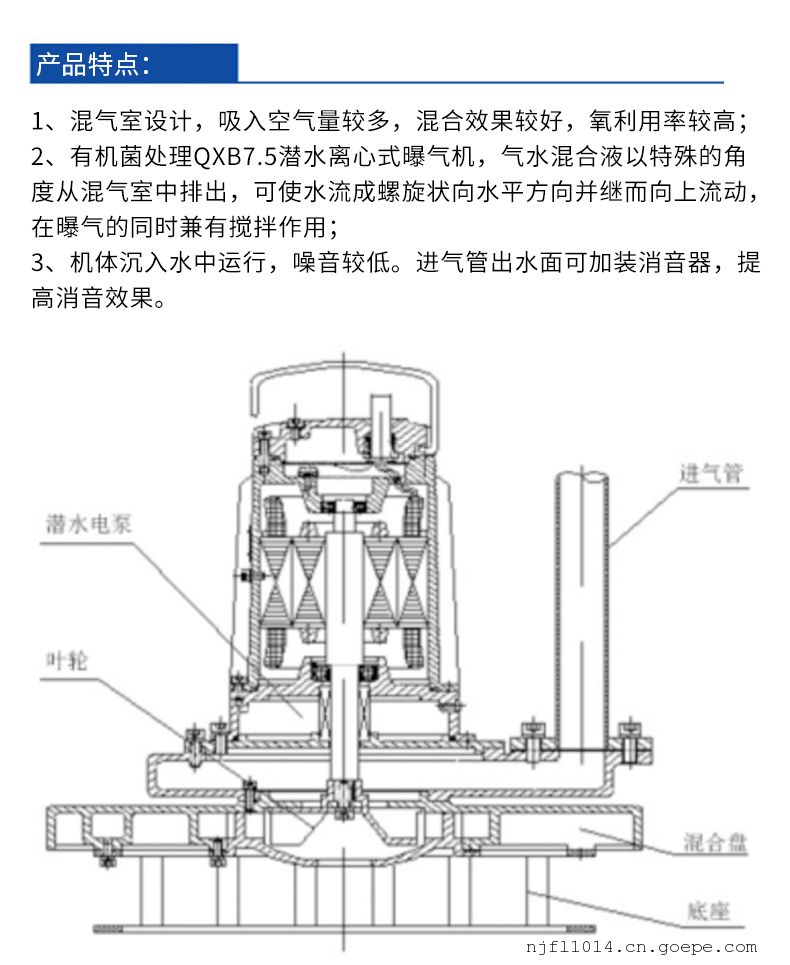 产品特点:

1、混气室设计，吸入空气量较多，混合效果较好，氧利用率较高；
2、有机菌处理QXB7.5潜水离心式曝气机，气水混合液以特殊的角度从混气室中排出，可使水流成螺旋状向水平方向并继而向上流动，在曝气的同时兼有搅拌作用；
3、机体沉入水中运行，噪音较低。进气管出水面可加装消音器，提高消音效果。

进气管
潜水电泵
叶轮
混合盘
底座

njfl1014.cn.goepe.com