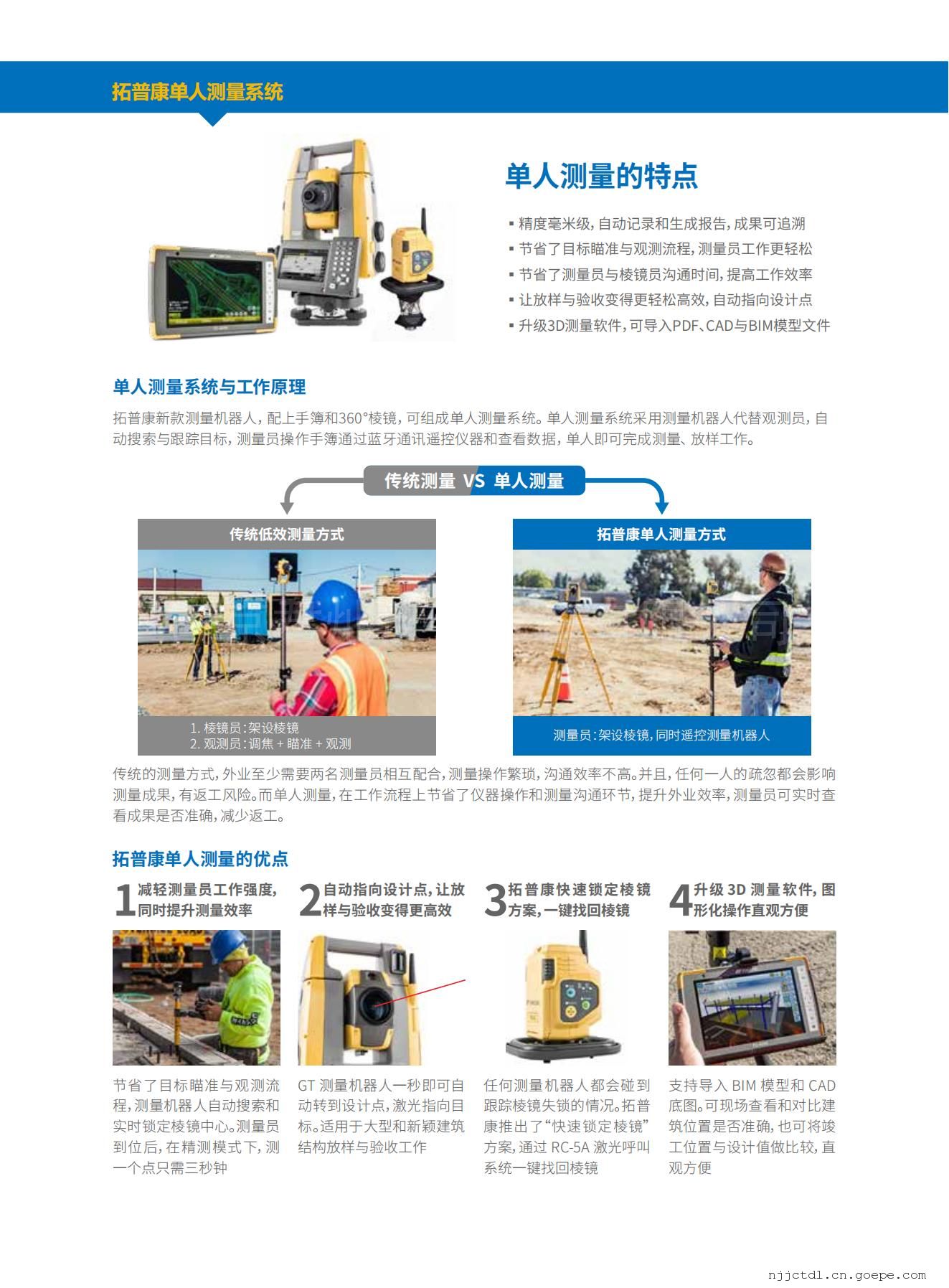 拓普康单人测量系统

单人测量的特点

▪ 精度毫米级，自动记录和生成报告，成果可追溯
▪ 节省了目标瞄准与观测流程，测量员工作更轻松
▪ 节省了测量员与棱镜员沟通时间，提高工作效率
▪ 让放样与验收变得更轻松高效，自动指向设计点
▪ 升级3D测量软件，可导入PDF、CAD与BIM模型文件

单人测量系统与工作原理

拓普康新款测量机器人，配上手簿和360°棱镜，可组成单人测量系统。单人测量系统采用测量机器人代替观测员，自动搜索与跟踪目标，测量员操作手簿通过蓝牙通讯遥控仪器和查看数据，单人即可完成测量、放样工作。

传统测量 VS 单人测量

传统低效测量方式

1. 棱镜员：架设棱镜
2. 观测员：调焦 + 瞄准 + 观测

拓普康单人测量方式

测量员：架设棱镜，同时遥控测量机器人

传统的测量方式，外业至少需要两名测量员相互配合，测量操作繁琐，沟通效率不高。并且，任何一人的疏忽都会影响测量成果，有返工风险。而单人测量，在工作流程上节省了仪器操作和测量沟通环节，提升外业效率，测量员可实时查看成果是否准确，减少返工。

拓普康单人测量的优点

1 减轻测量员工作强度，同时提升测量效率

节省了目标瞄准与观测流程，测量机器人自动搜索和实时锁定棱镜中心。测量员到位后，在精测模式下，测一个点只需三秒钟

2 自动指向设计点，让放样与验收变得更高效

GT 测量机器人一秒即可自动转到设计点，激光指向目标。适用于大型和新颖建筑结构放样与验收工作

3 拓普康快速锁定棱镜方案，一键找回棱镜

任何测量机器人都会碰到跟踪棱镜失锁的情况。拓普康推出了“快速锁定棱镜”方案，通过 RC-5A 激光呼叫系统一键找回棱镜

4 升级 3D 测量软件，图形化操作直观方便

支持导入 BIM 模型和 CAD 底图。可现场查看和对比建筑位置是否准确，也可将竣工位置与设计值做比较，直观方便

njjctdl.cn.goepe.com