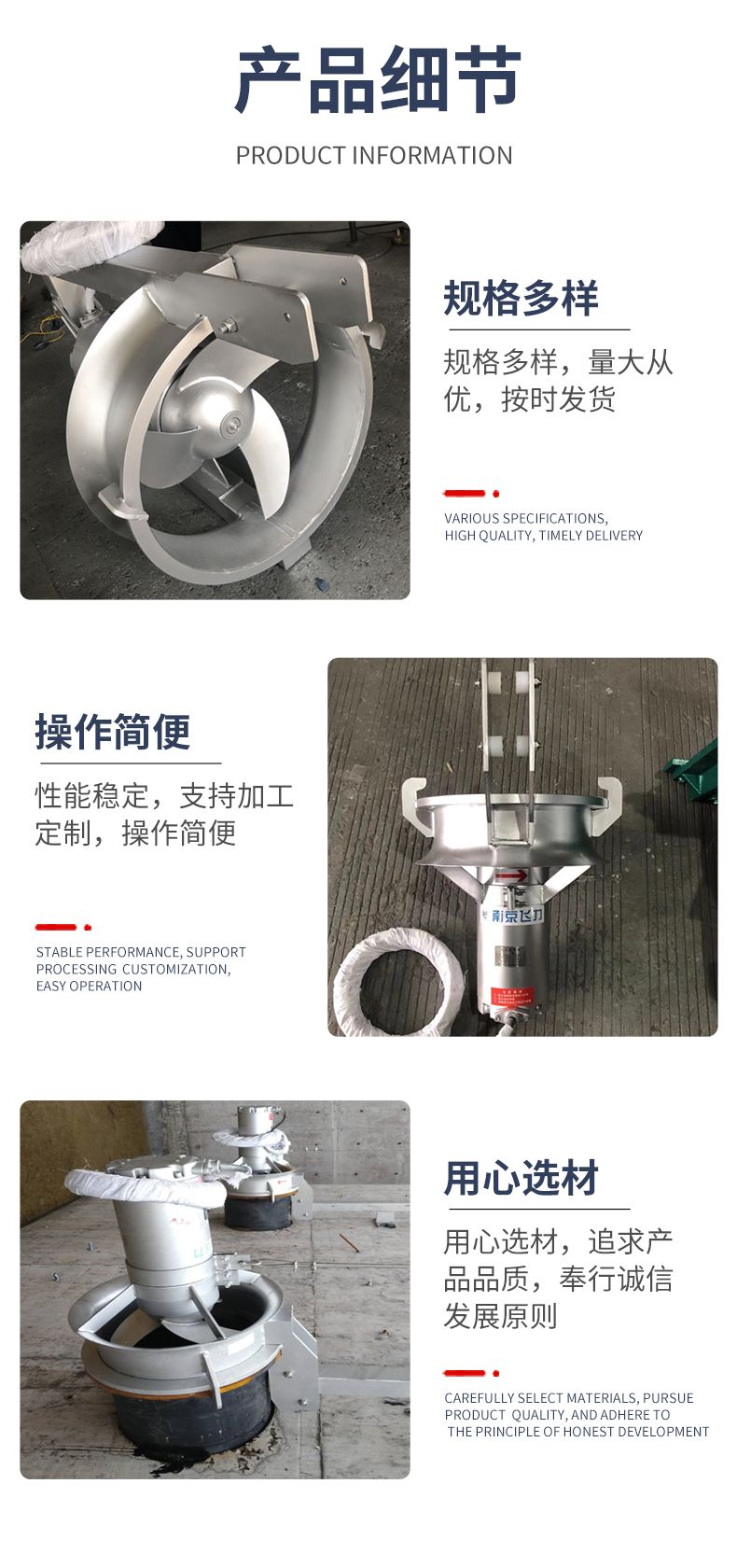 产品细节

PRODUCT INFORMATION

规格多样

规格多样，量大从优，按时发货

VARIOUS SPECIFICATIONS, HIGH QUALITY, TIMELY DELIVERY

操作简便

性能稳定，支持加工定制，操作简便

STABLE PERFORMANCE, SUPPORT PROCESSING CUSTOMIZATION, EASY OPERATION

南京飞力

用心选材

用心选材，追求产品品质，奉行诚信发展原则

CAREFULLY SELECT MATERIALS, PURSUE PRODUCT QUALITY, AND ADHERE TO THE PRINCIPLE OF HONEST DEVELOPMENT