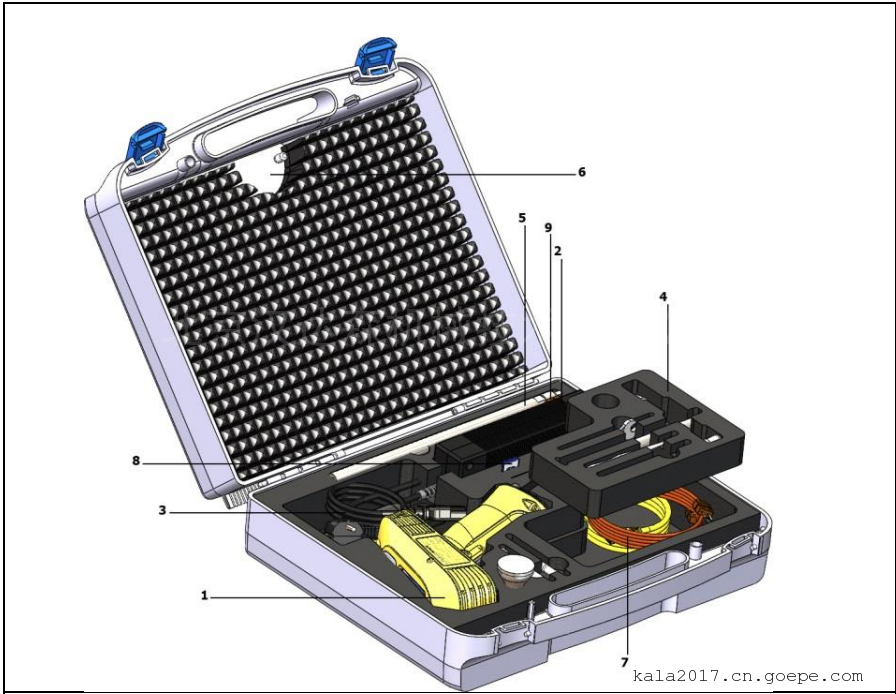 6
5
9
2
4
8
3
1
7
kala2017.cn.goepe.com