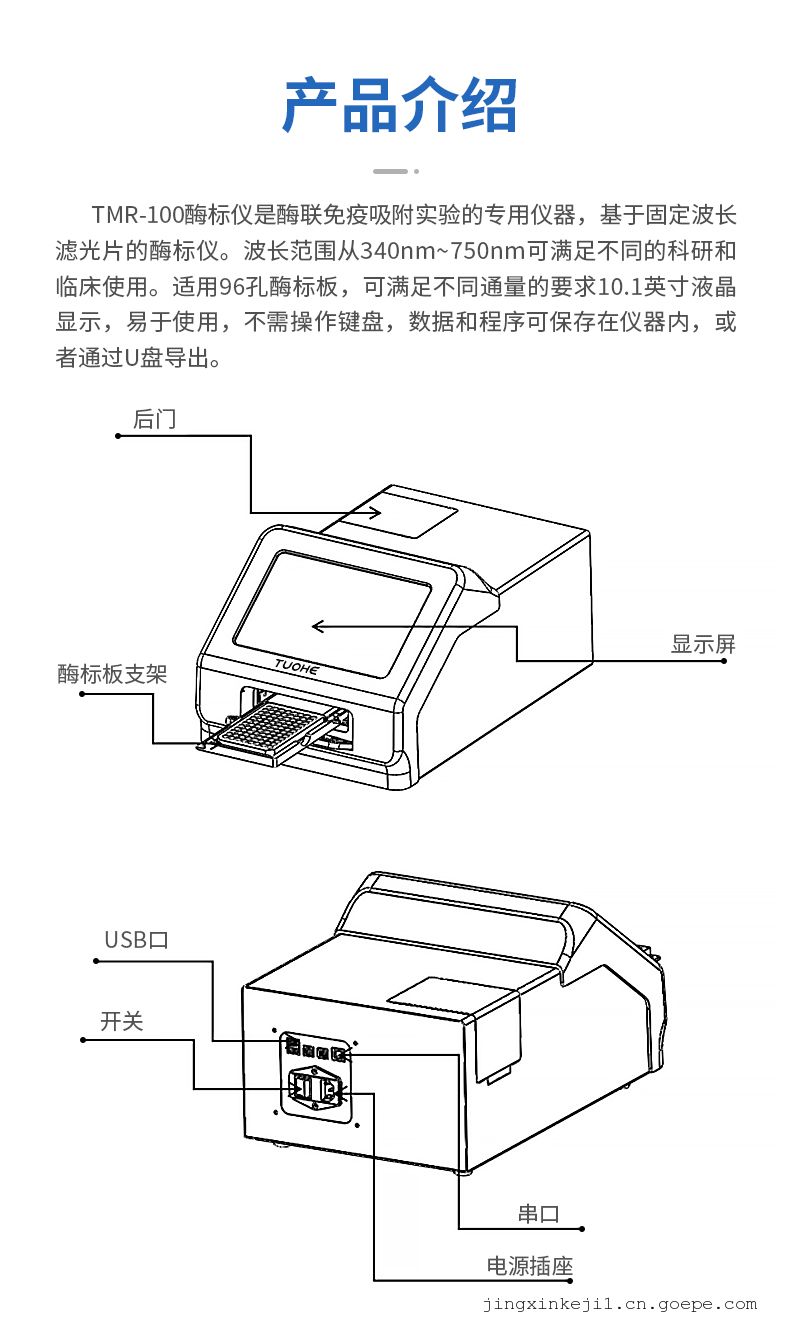 产品介绍

TMR-100酶标仪是酶联免疫吸附实验的专用仪器，基于固定波长滤光片的酶标仪。波长范围从340nm~750nm可满足不同的科研和临床使用。适用96孔酶标板，可满足不同通量的要求10.1英寸液晶显示，易于使用，不需操作键盘，数据和程序可保存在仪器内，或者通过U盘导出。

后门

显示屏

酶标板支架

TUOHE

USB口

开关

串口

电源插座

jingxinkeji1.cn.goepe.com