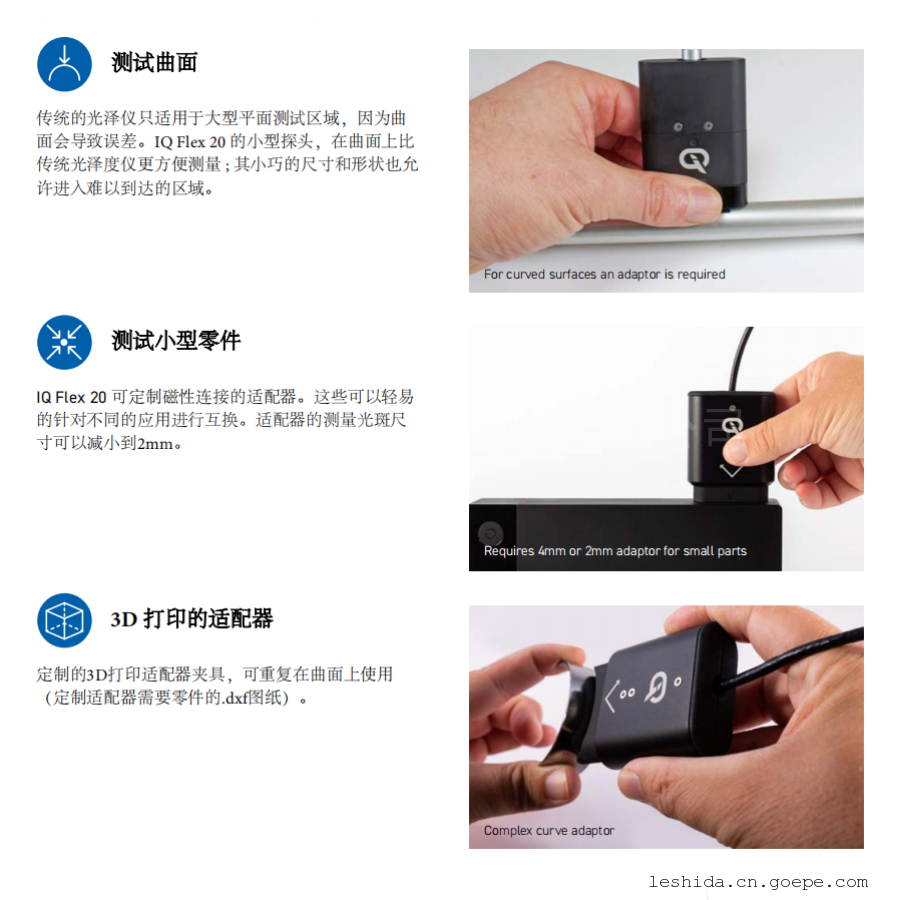 测试曲面

传统的光泽仪只适用于大型平面测试区域，因为曲面会导致误差。IQ Flex 20 的小型探头，在曲面上比传统光泽度仪更方便测量；其小巧的尺寸和形状也允许进入难以到达的区域。

For curved surfaces an adaptor is required

测试小型零件

IQ Flex 20 可定制磁性连接的适配器。这些可以轻易的针对不同的应用进行互换。适配器的测量光斑尺寸可以减小到2mm。

Requires 4mm or 2mm adaptor for small parts

3D 打印的适配器

定制的3D打印适配器夹具，可重复在曲面上使用（定制适配器需要零件的.dxf图纸）。

Complex curve adaptor

leshida.cn.goepe.com