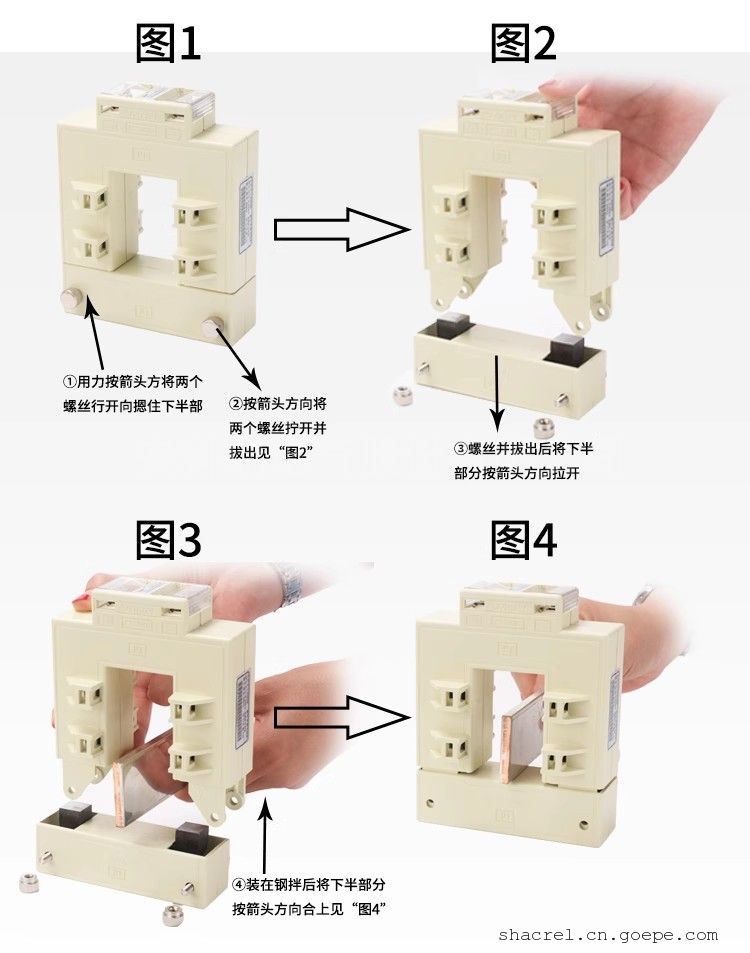 图1

图2

①用力按箭头方将两个螺丝行开向摁住下半部

②按箭头方向将两个螺丝拧开并拔出见“图2”

③螺丝并拔出后将下半部分按箭头方向拉开

图3

图4

④装在钢拌后将下半部分按箭头方向合上见“图4”

shacrel.cn.goepe.com