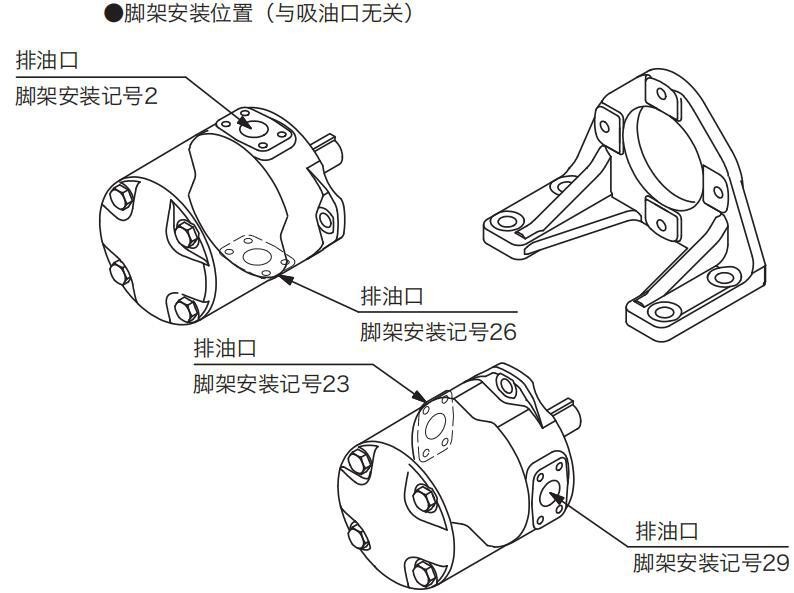 ●脚架安装位置（与吸油口无关）

排油口
脚架安装记号2

排油口
脚架安装记号26

排油口
脚架安装记号23

排油口
脚架安装记号29