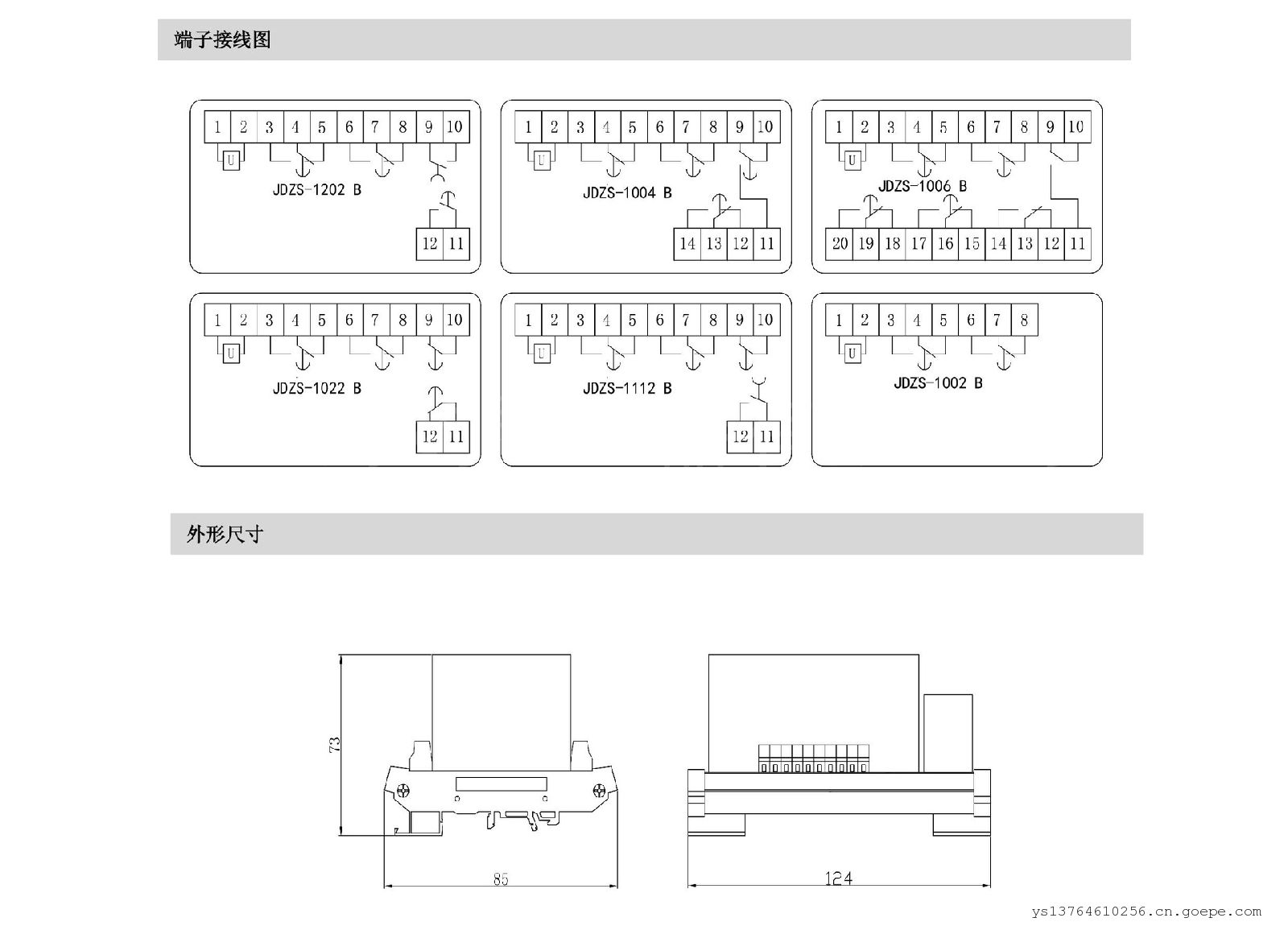 端子接线图

1 2 3 4 5 6 7 8 9 10
U
JDZS-1202 B
12 11

1 2 3 4 5 6 7 8 9 10
U
JDZS-1004 B
14 13 12 11

1 2 3 4 5 6 7 8 9 10
U
JDZS-1006 B
20 19 18 17 16 15 14 13 12 11

1 2 3 4 5 6 7 8 9 10
U
JDZS-1022 B
12 11

1 2 3 4 5 6 7 8 9 10
U
JDZS-1112 B
12 11

1 2 3 4 5 6 7 8
U
JDZS-1002 B

外形尺寸

73
85
124

ys13764610256.cn.goepe.com