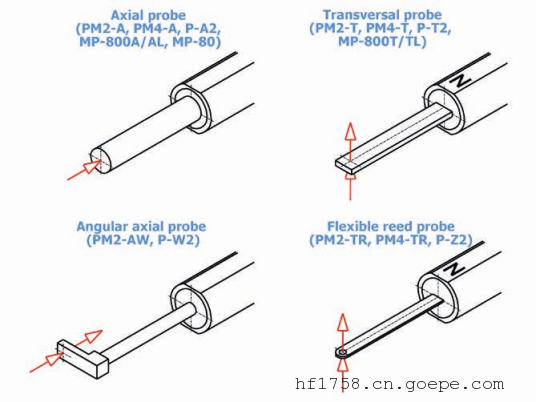 Axial probe
(PM2-A, PM4-A, P-A2,
MP-800A/AL, MP-80)

Transversal probe
(PM2-T, PM4-T, P-T2,
MP-800T/TL)

N

Angular axial probe
(PM2-AW, P-W2)

Flexible reed probe
(PM2-TR, PM4-TR, P-Z2)

N

hf1758.cn.goepe.com