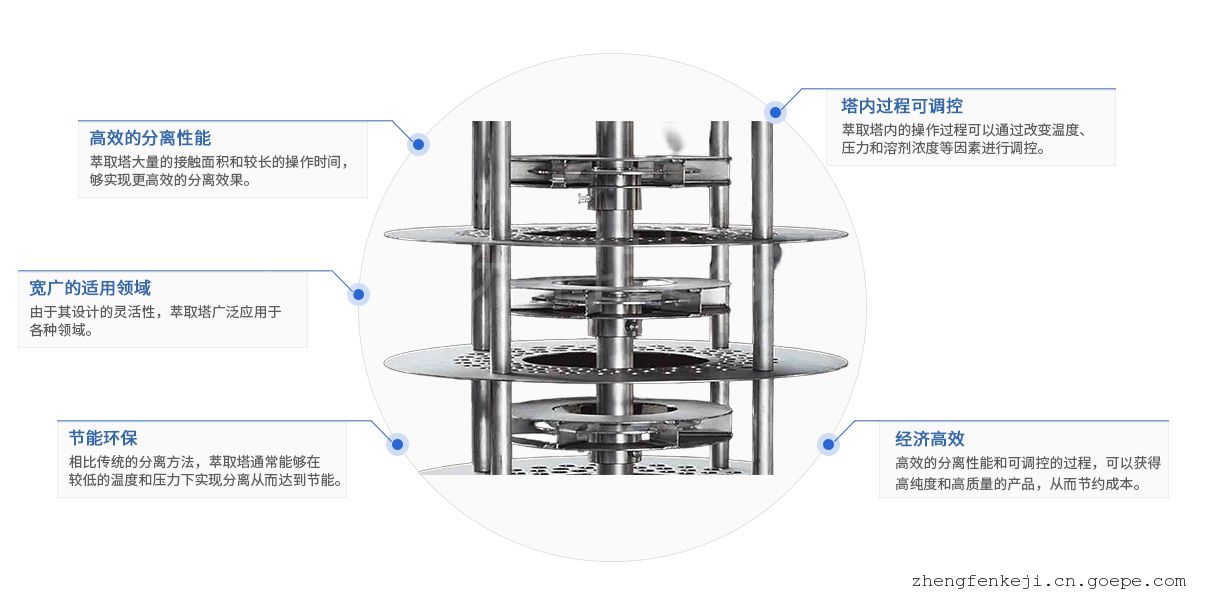 高效的分离性能
萃取塔大量的接触面积和较长的操作时间，够实现更高效的分离效果。

宽广的适用领域
由于其设计的灵活性，萃取塔广泛应用于各种领域。

节能环保
相比传统的分离方法，萃取塔通常能够在较低的温度和压力下实现分离从而达到节能。

塔内过程可调控
萃取塔内的操作过程可以通过改变温度、压力和溶剂浓度等因素进行调控。

经济高效
高效的分离性能和可调控的过程，可以获得高纯度和高质量的产品，从而节约成本。

zhengfenkeji.cn.goepe.com