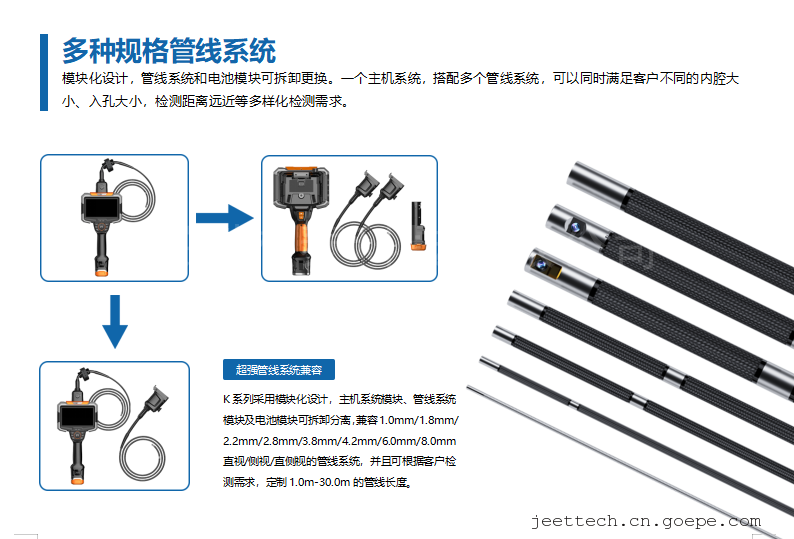 多种规格管线系统

模块化设计，管线系统和电池模块可拆卸更换。一个主机系统，搭配多个管线系统，可以同时满足客户不同的内腔大小、入孔大小，检测距离远近等多样化检测需求。

超强管线系统兼容

K 系列采用模块化设计，主机系统模块、管线系统模块及电池模块可拆卸分离，兼容 1.0mm/1.8mm/2.2mm/2.8mm/3.8mm/4.2mm/6.0mm/8.0mm 直视/侧视/直侧视的管线系统，并且可根据客户检测需求，定制 1.0m-30.0m 的管线长度。

jeettech.cn.goepe.com