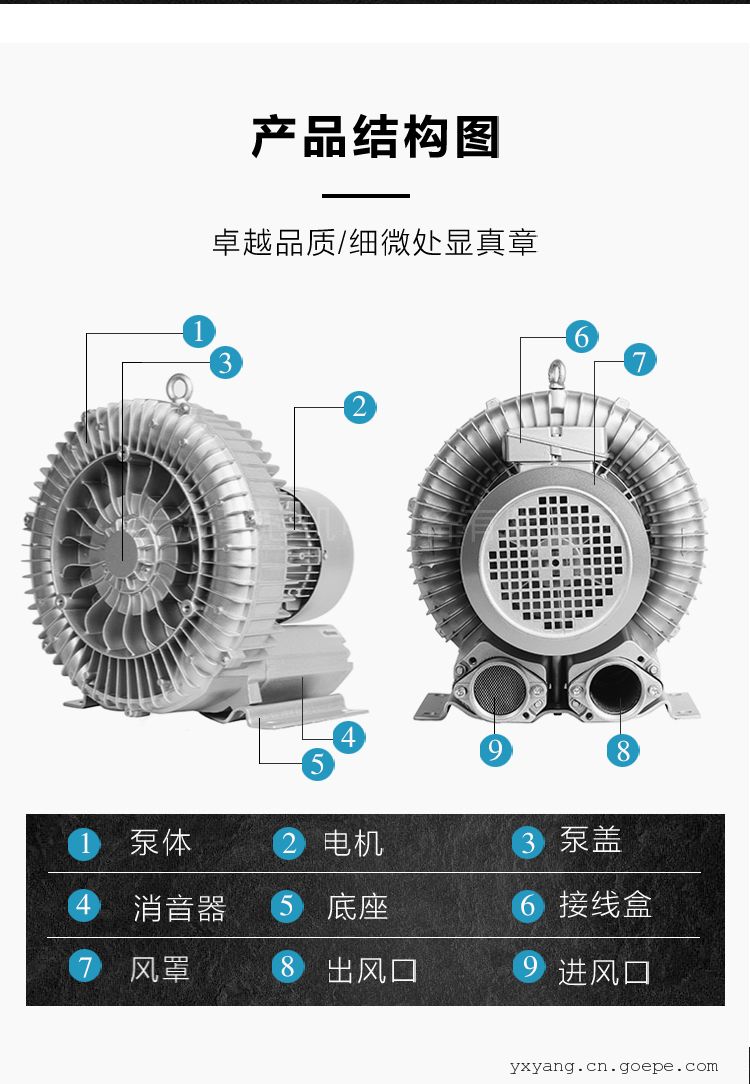 产品结构图

卓越品质/细微处显真章

1
3
2
4
5
6
7
9
8

| 1 泵体 | 2 电机 | 3 泵盖 |
|---|---|---|
| 4 消音器 | 5 底座 | 6 接线盒 |
| 7 风罩 | 8 出风口 | 9 进风口 |

yxyang.cn.goepe.com