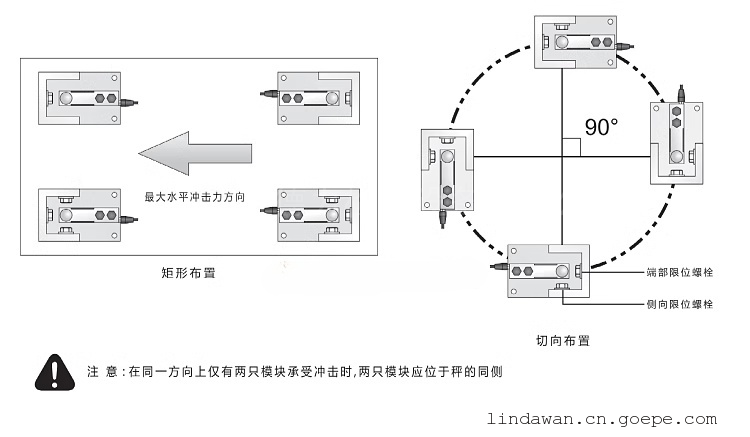 最大水平冲击力方向

矩形布置

90°

端部限位螺栓

侧向限位螺栓

切向布置

注 意：在同一方向上仅有两只模块承受冲击时，两只模块应位于秤的同侧

lindawan.cn.goepe.com