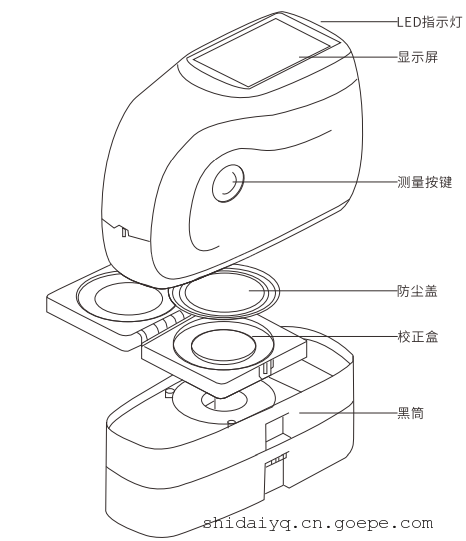 LED指示灯
显示屏
测量按键
防尘盖
校正盒
黑筒
shidaiyq.cn.goepe.com