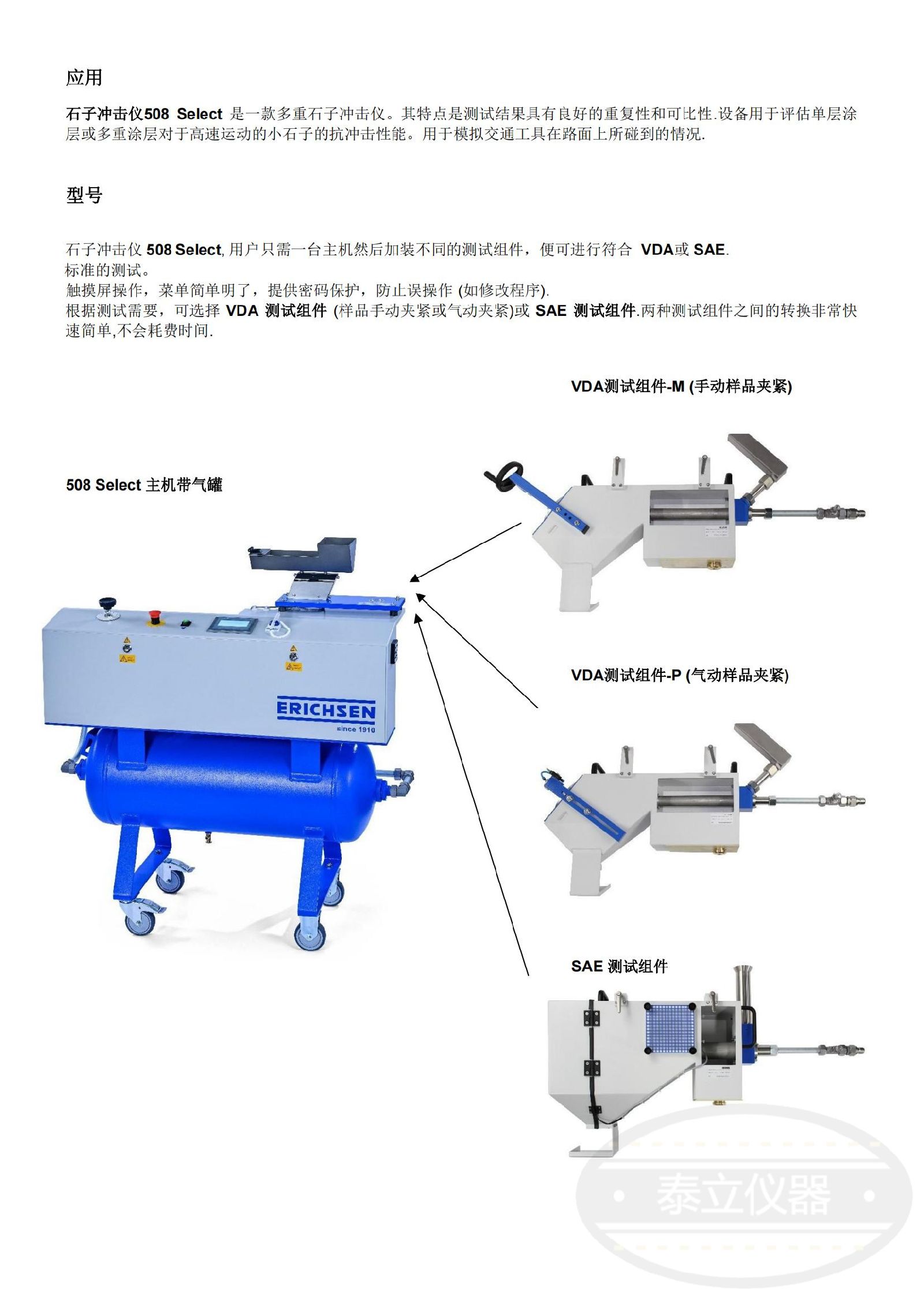 应用

石子冲击仪508 Select 是一款多重石子冲击仪。其特点是测试结果具有良好的重复性和可比性.设备用于评估单层涂层或多重涂层对于高速运动的小石子的抗冲击性能。用于模拟交通工具在路面上所碰到的情况.

型号

石子冲击仪 508 Select, 用户只需一台主机然后加装不同的测试组件，便可进行符合 VDA或 SAE.
标准的测试。
触摸屏操作，菜单简单明了，提供密码保护，防止误操作 (如修改程序).
根据测试需要，可选择 VDA 测试组件 (样品手动夹紧或气动夹紧)或 SAE 测试组件.两种测试组件之间的转换非常快速简单,不会耗费时间.

VDA测试组件-M (手动样品夹紧)

508 Select 主机带气罐

ERICHSEN
since 1910

VDA测试组件-P (气动样品夹紧)

SAE 测试组件

泰立仪器