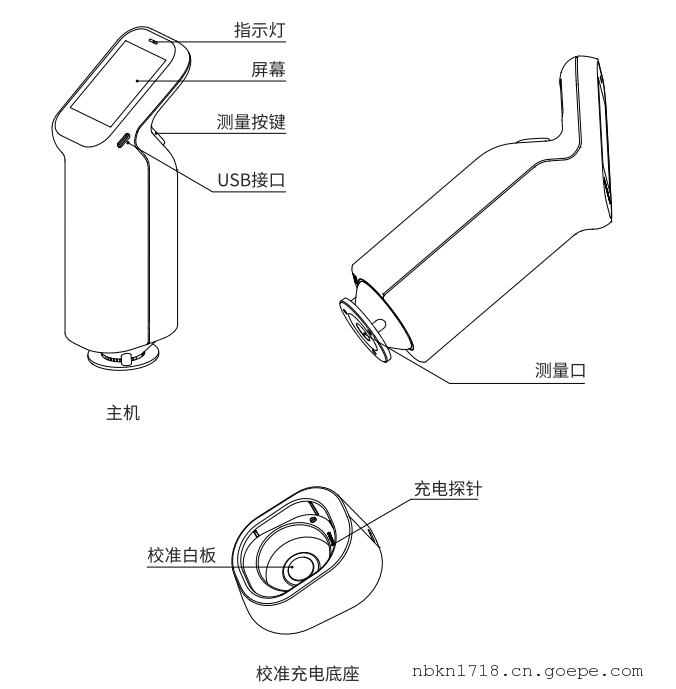 指示灯

屏幕

测量按键

USB接口

测量口

主机

充电探针

校准白板

校准充电底座

nbkn1718.cn.goepe.com