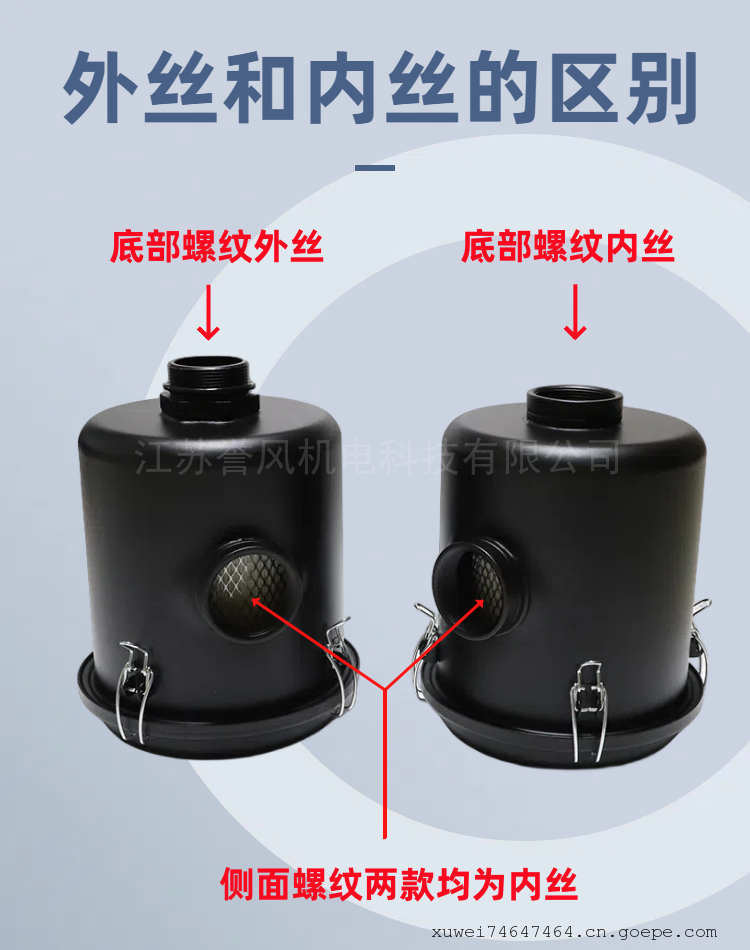 外丝和内丝的区别

底部螺纹外丝

底部螺纹内丝

江苏誉风机电科技有限公司

侧面螺纹两款均为内丝

xuwei74647464.cn.goepe.com