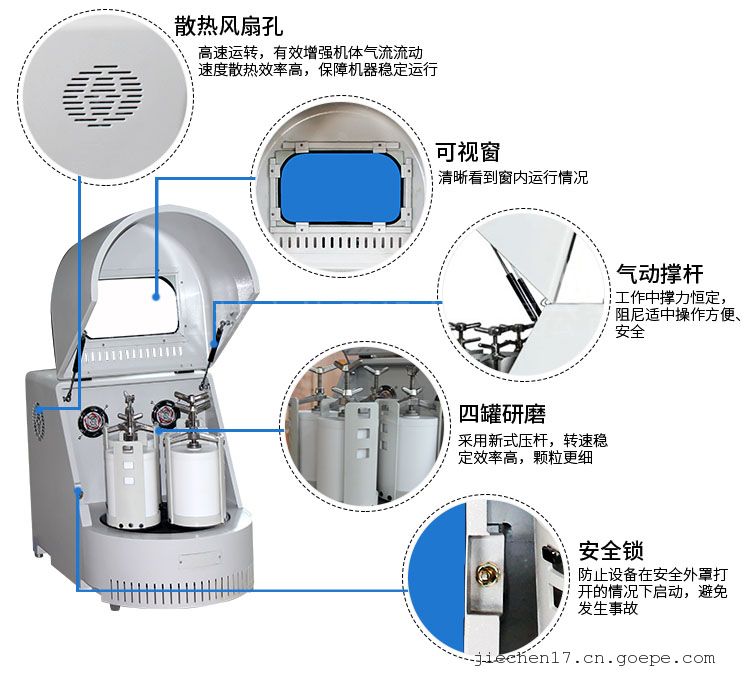 散热风扇孔
高速运转，有效增强机体气流流动速度散热效率高，保障机器稳定运行

可视窗
清晰看到窗内运行情况

气动撑杆
工作中撑力恒定，阻尼适中操作方便、安全

四罐研磨
采用新式压杆，转速稳定效率高，颗粒更细

安全锁
防止设备在安全外罩打开的情况下启动，避免发生事故

jiechen17.cn.goepe.com