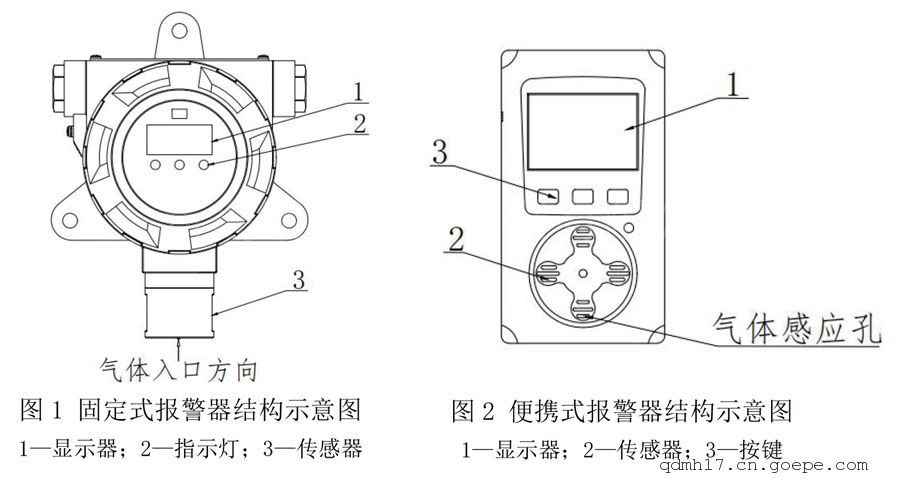 1
2
3
气体入口方向
图 1 固定式报警器结构示意图
1—显示器；2—指示灯；3—传感器

1
3
2
气体感应孔
图 2 便携式报警器结构示意图
1—显示器；2—传感器；3—按键
qdmh17.cn.goepe.com