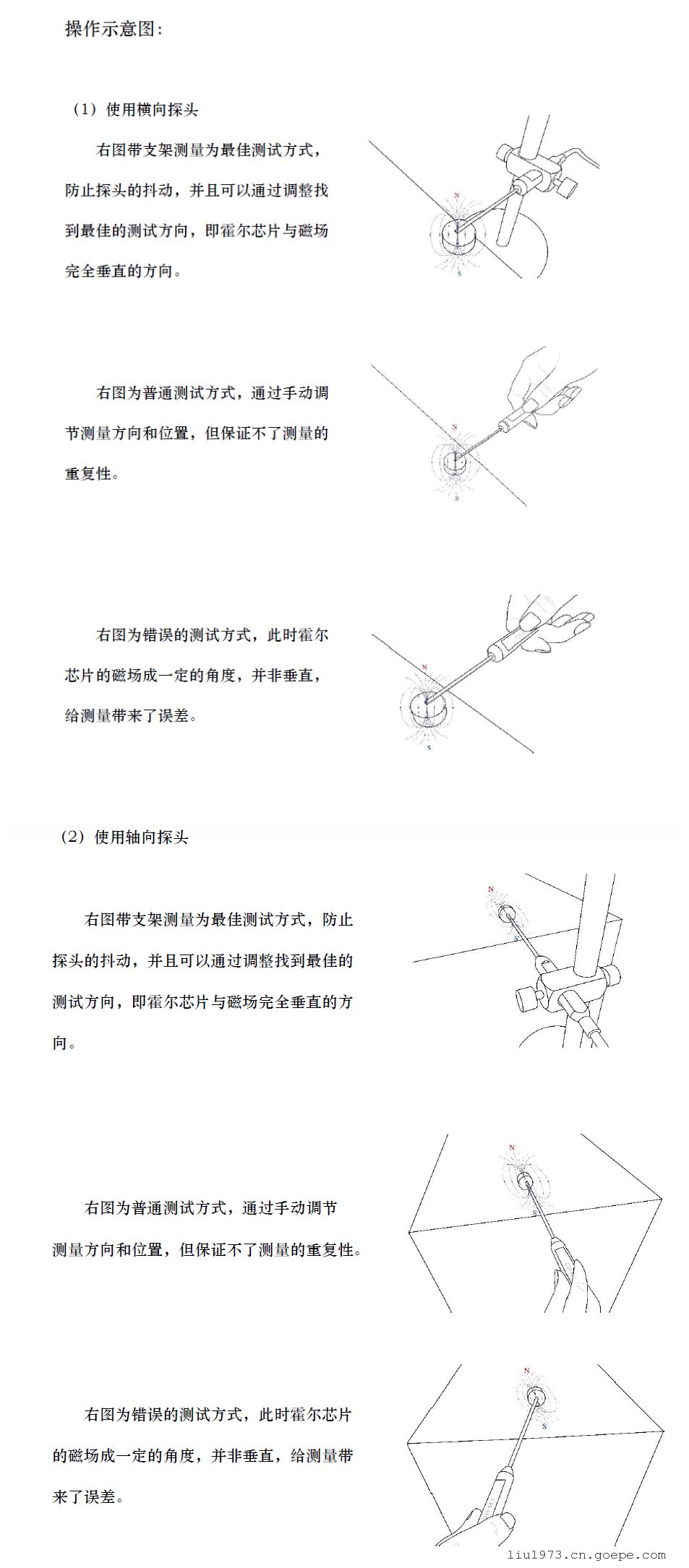 操作示意图:

（1）使用横向探头

右图带支架测量为最佳测试方式，防止探头的抖动，并且可以通过调整找到最佳的测试方向，即霍尔芯片与磁场完全垂直的方向。

N

S

右图为普通测试方式，通过手动调节测量方向和位置，但保证不了测量的重复性。

N

S

右图为错误的测试方式，此时霍尔芯片的磁场成一定的角度，并非垂直，给测量带来了误差。

N

S

（2）使用轴向探头

右图带支架测量为最佳测试方式，防止探头的抖动，并且可以通过调整找到最佳的测试方向，即霍尔芯片与磁场完全垂直的方向。

N

S

右图为普通测试方式，通过手动调节测量方向和位置，但保证不了测量的重复性。

N

S

右图为错误的测试方式，此时霍尔芯片的磁场成一定的角度，并非垂直，给测量带来了误差。

N

S

liu1973.cn.goepe.com