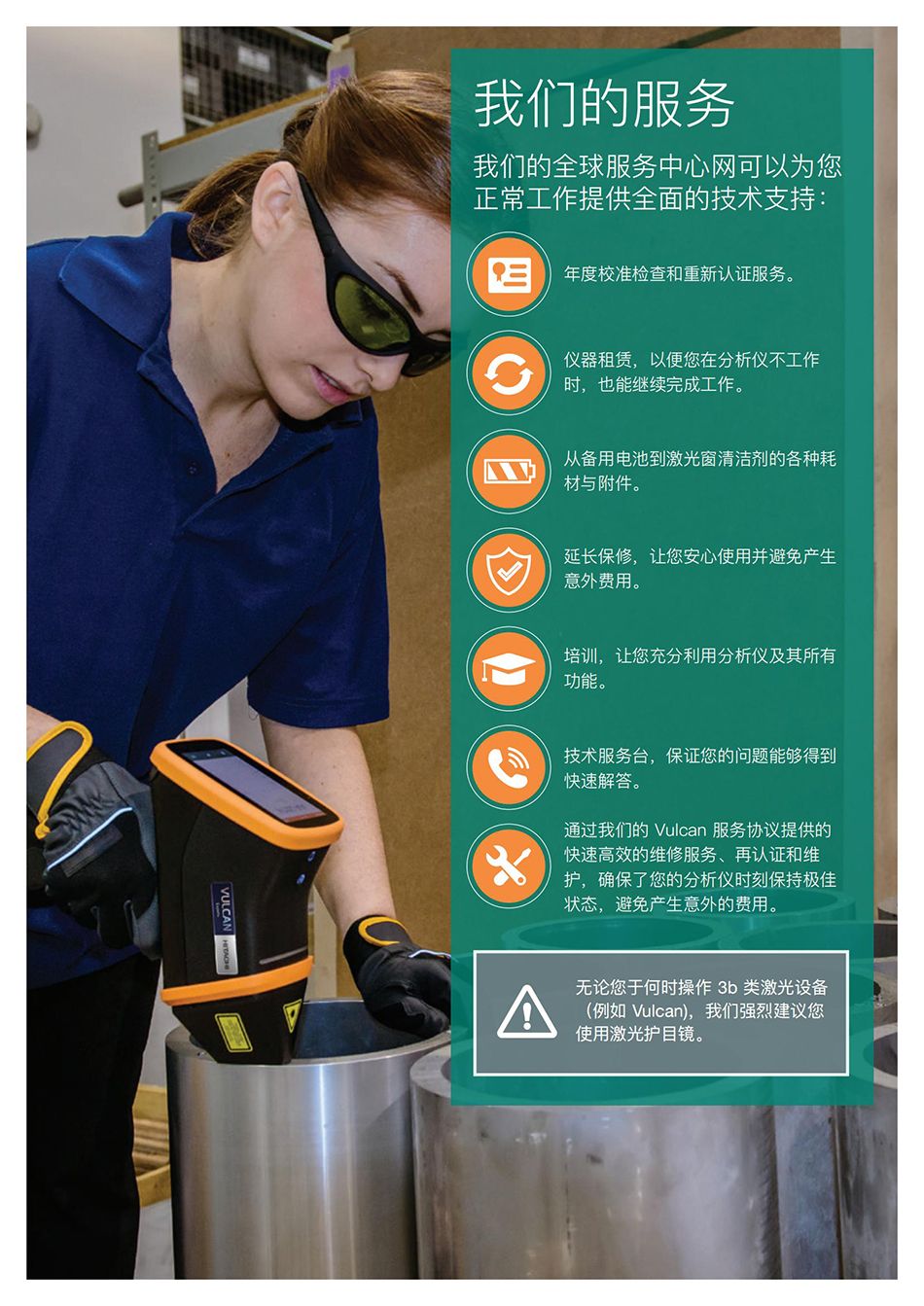 我们的服务

我们的全球服务中心网可以为您正常工作提供全面的技术支持：

年度校准检查和重新认证服务。

仪器租赁，以便您在分析仪不工作时，也能继续完成工作。

从备用电池到激光窗清洁剂的各种耗材与附件。

延长保修，让您安心使用并避免产生意外费用。

培训，让您充分利用分析仪及其所有功能。

技术服务台，保证您的问题能够得到快速解答。

通过我们的 Vulcan 服务协议提供的快速高效的维修服务、再认证和维护，确保了您的分析仪时刻保持极佳状态，避免产生意外的费用。

无论您于何时操作 3b 类激光设备（例如 Vulcan），我们强烈建议您使用激光护目镜。

VULCAN

HITACHI