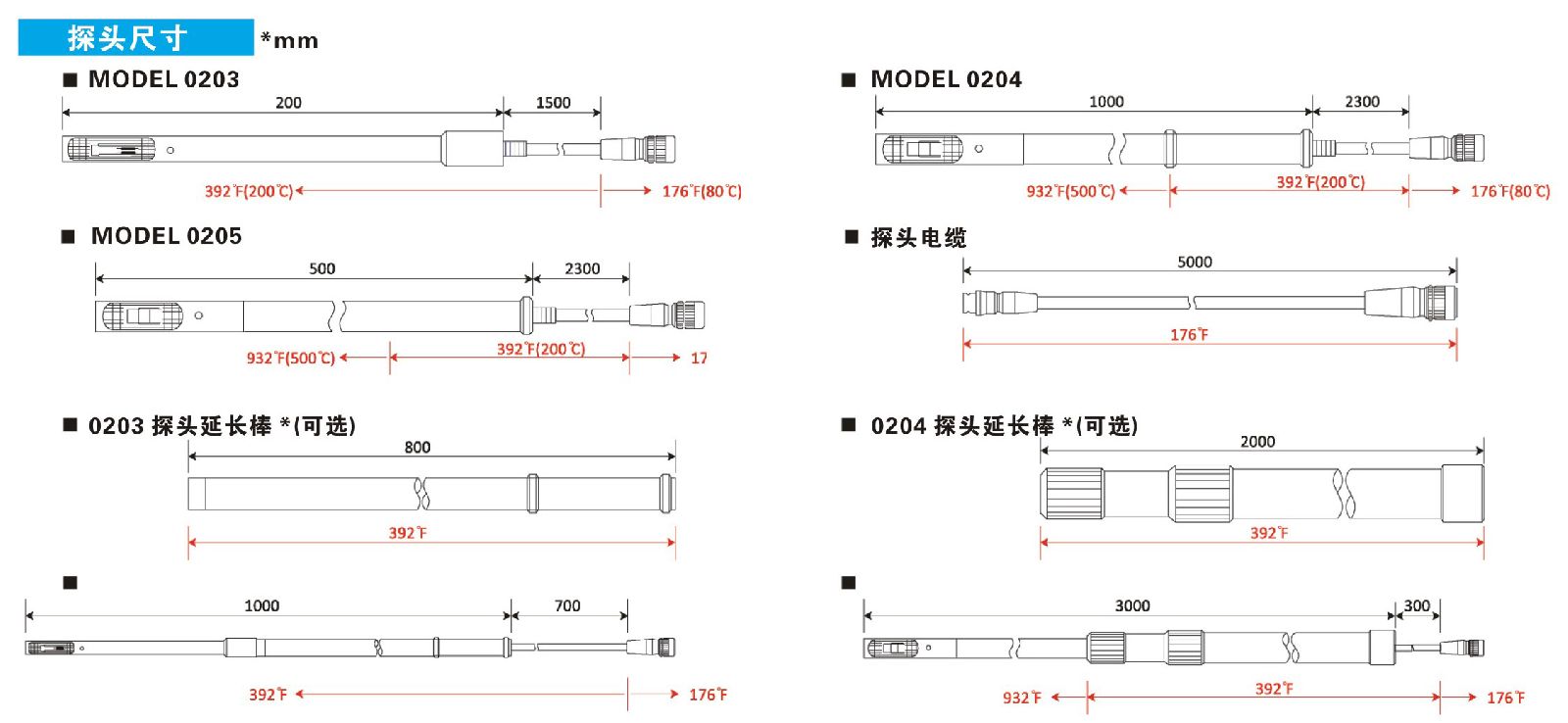 探头尺寸 *mm

■ MODEL 0203

200

1500

392℉(200℃)

176℉(80℃)

■ MODEL 0204

1000

2300

932℉(500℃)

392℉(200℃)

176℉(80℃)

■ MODEL 0205

500

2300

932℉(500℃)

392℉(200℃)

17

■ 探头电缆

5000

176℉

■ 0203 探头延长棒 *(可选)

800

392℉

■ 0204 探头延长棒 *(可选)

2000

392℉

■

1000

700

392℉

176℉

■

3000

300

932℉

392℉

176℉