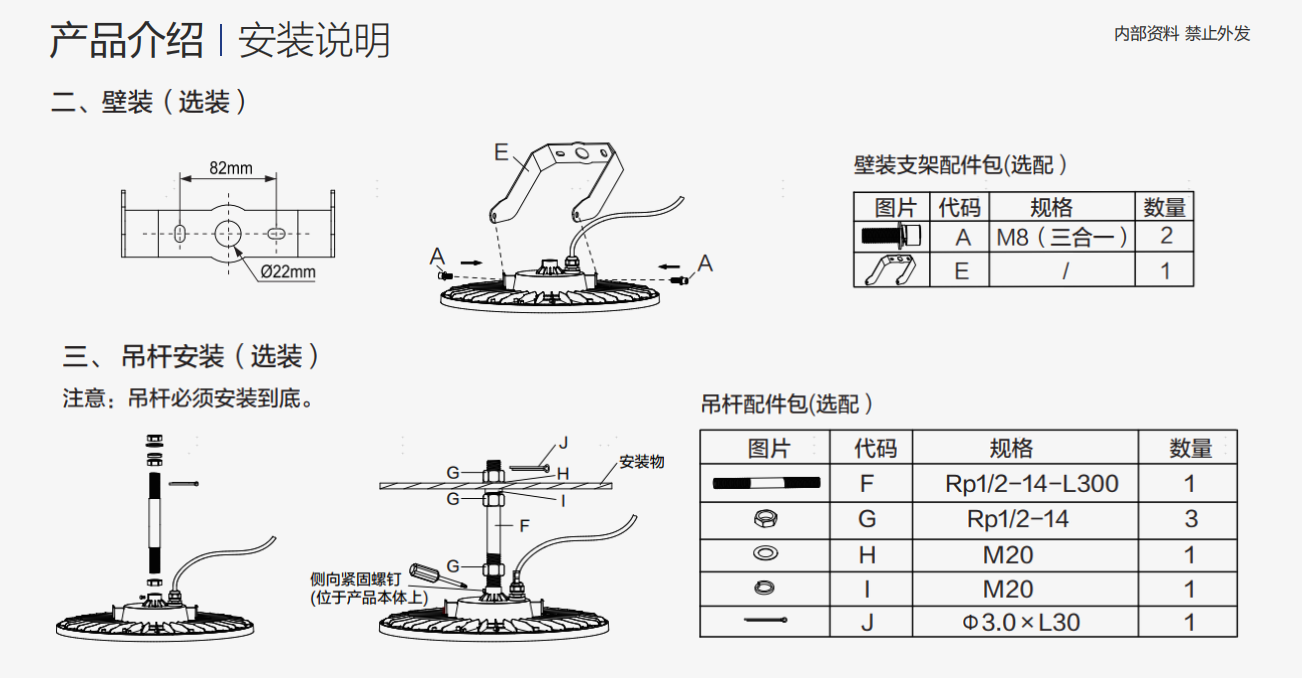 产品介绍 | 安装说明

内部资料 禁止外发

二、壁装（选装）

82mm

Ø22mm

E

A

A

壁装支架配件包(选配）

| 图片 | 代码 | 规格 | 数量 |
|---|---|---|---|
|  | A | M8（三合一） | 2 |
|  | E | / | 1 |

三、 吊杆安装（选装）

注意：吊杆必须安装到底。

J

G

H

安装物

G

I

F

G

侧向紧固螺钉
(位于产品本体上)

吊杆配件包(选配）

| 图片 | 代码 | 规格 | 数量 |
|---|---|---|---|
|  | F | Rp1/2-14-L300 | 1 |
|  | G | Rp1/2-14 | 3 |
|  | H | M20 | 1 |
|  | I | M20 | 1 |
|  | J | Φ3.0×L30 | 1 |