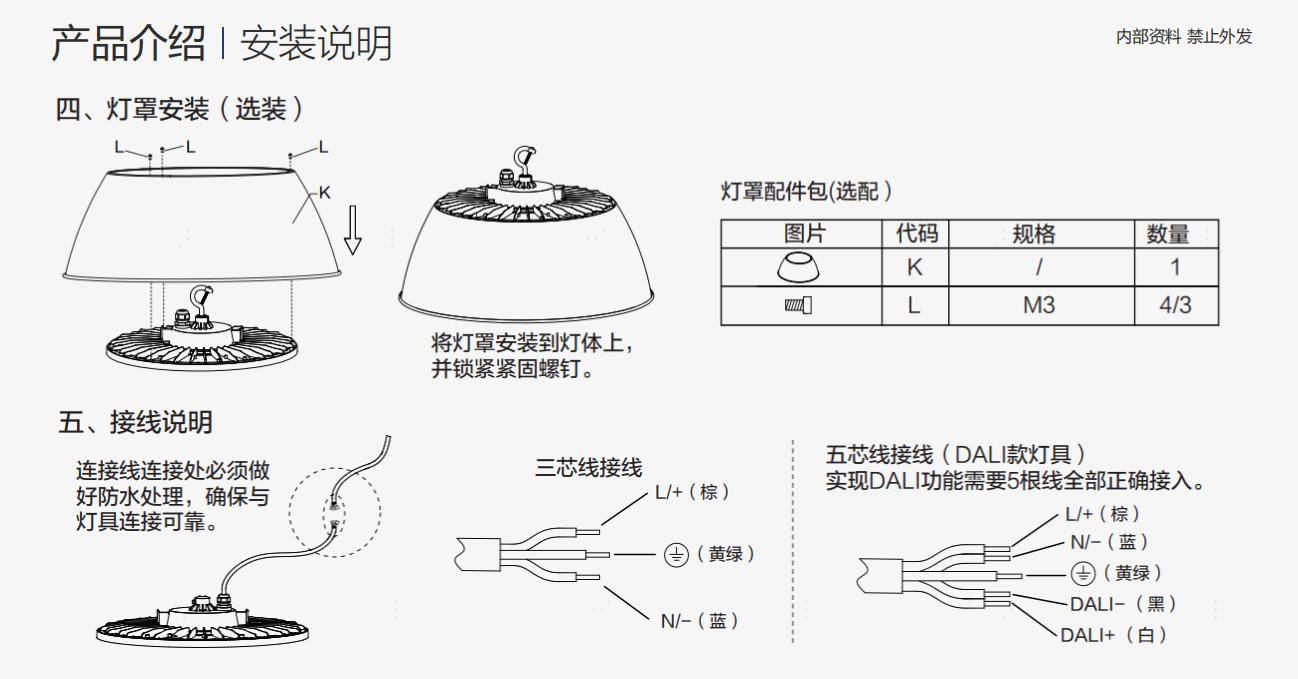 产品介绍 | 安装说明

内部资料 禁止外发

四、灯罩安装（选装）

L L L

K

将灯罩安装到灯体上，并锁紧紧固螺钉。

灯罩配件包(选配)

| 图片 | 代码 | 规格 | 数量 |
|---|---|---|---|
|  | K | / | 1 |
|  | L | M3 | 4/3 |

五、接线说明

连接线连接处必须做好防水处理，确保与灯具连接可靠。

三芯线接线

L/+（棕）

（黄绿）

N/−（蓝）

五芯线接线（DALI款灯具）
实现DALI功能需要5根线全部正确接入。

L/+（棕）

N/−（蓝）

（黄绿）

DALI−（黑）

DALI+（白）