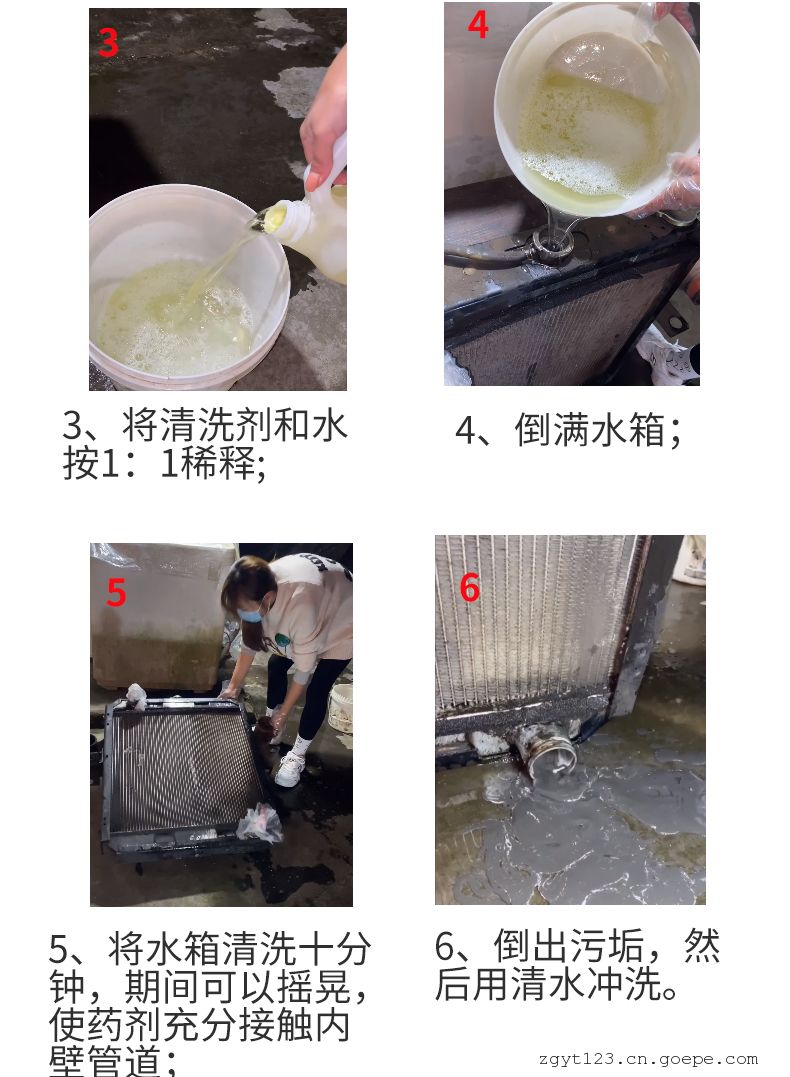 3

3、将清洗剂和水按1：1稀释;

4

4、倒满水箱;

5

5、将水箱清洗十分钟，期间可以摇晃，使药剂充分接触内壁管道;

6

6、倒出污垢，然后用清水冲洗。

zgyt123.cn.goepe.com