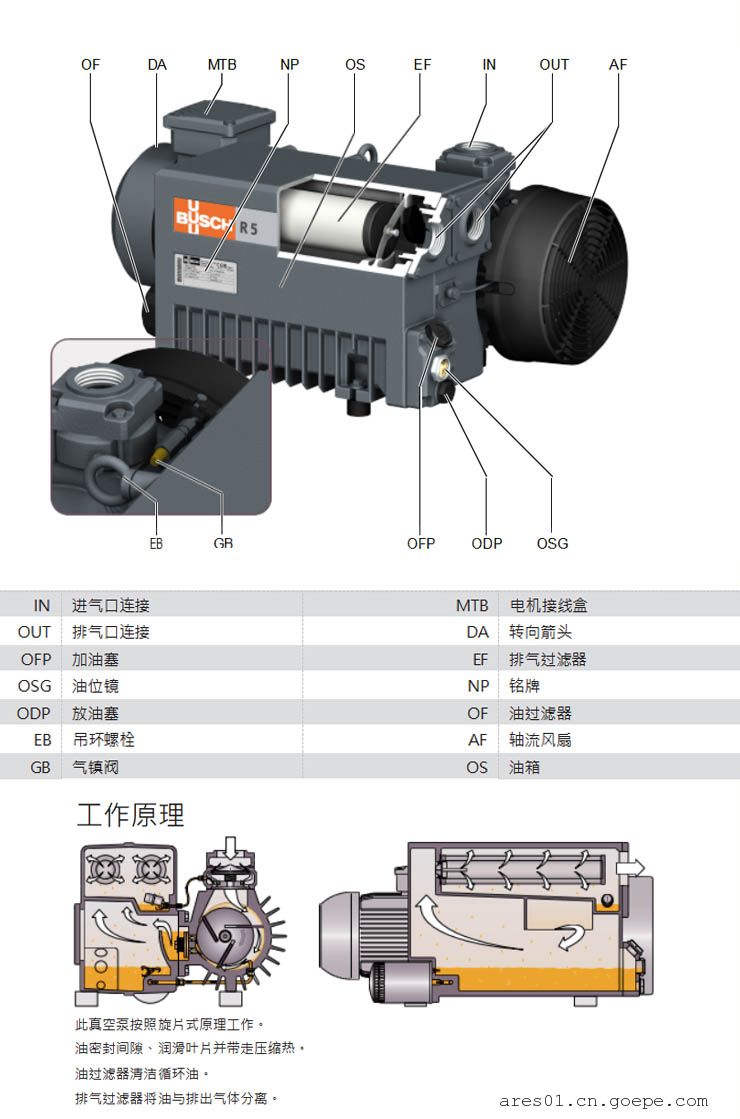 OF DA MTB NP OS EF IN OUT AF

BUSCH R5

EB GB

OFP ODP OSG

| IN | 进气口连接 | MTB | 电机接线盒 |
|---|---|---|---|
| OUT | 排气口连接 | DA | 转向箭头 |
| OFP | 加油塞 | EF | 排气过滤器 |
| OSG | 油位镜 | NP | 铭牌 |
| ODP | 放油塞 | OF | 油过滤器 |
| EB | 吊环螺栓 | AF | 轴流风扇 |
| GB | 气镇阀 | OS | 油箱 |

工作原理

此真空泵按照旋片式原理工作。
油密封间隙、润滑叶片并带走压缩热。
油过滤器清洁循环油。
排气过滤器将油与排出气体分离。

ares01.cn.goepe.com