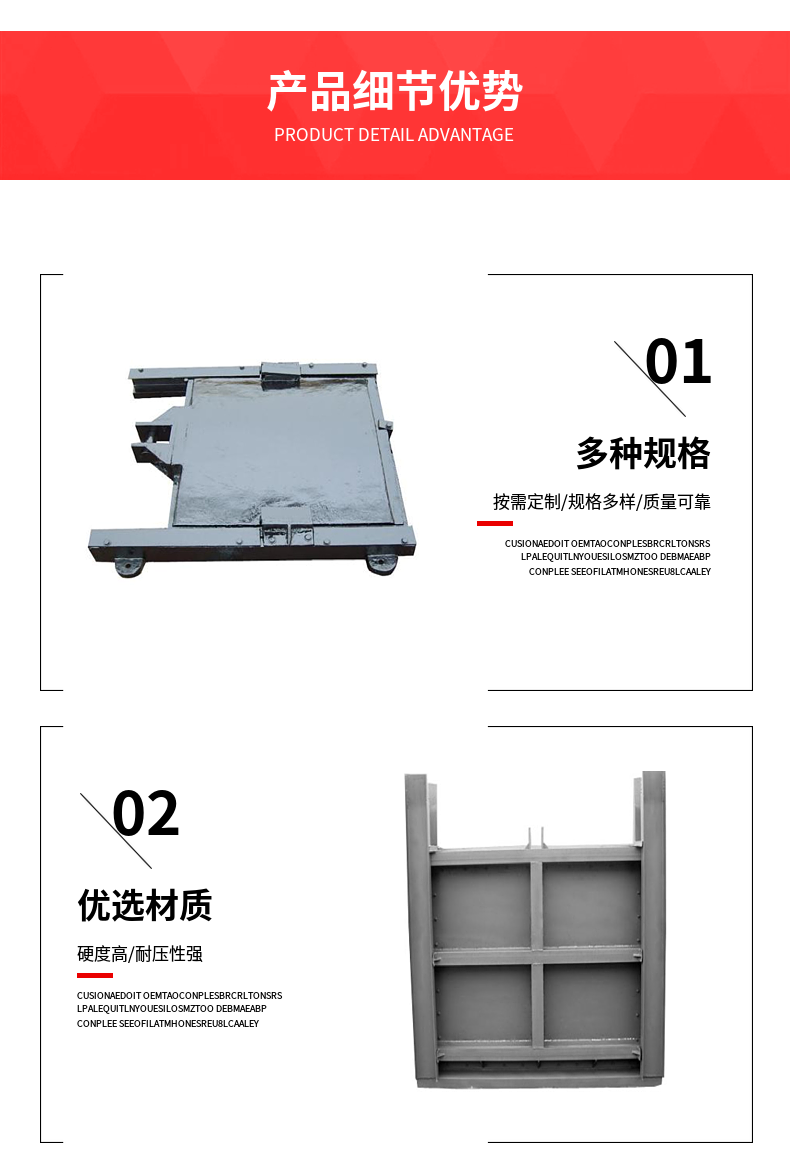 产品细节优势
PRODUCT DETAIL ADVANTAGE

01
多种规格
按需定制/规格多样/质量可靠
CUSIONAEDOIT OEMTAOCONPLESBRCRLTONSRS
LPALEQUITLNYOUESILOSMZTOO DEBMAEABP
CONPLEE SEEOFILATMHONESREU8LCAALEY

02
优选材质
硬度高/耐压性强
CUSIONAEDOIT OEMTAOCONPLESBRCRLTONSRS
LPALEQUITLNYOUESILOSMZTOO DEBMAEABP
CONPLEE SEEOFILATMHONESREU8LCAALEY