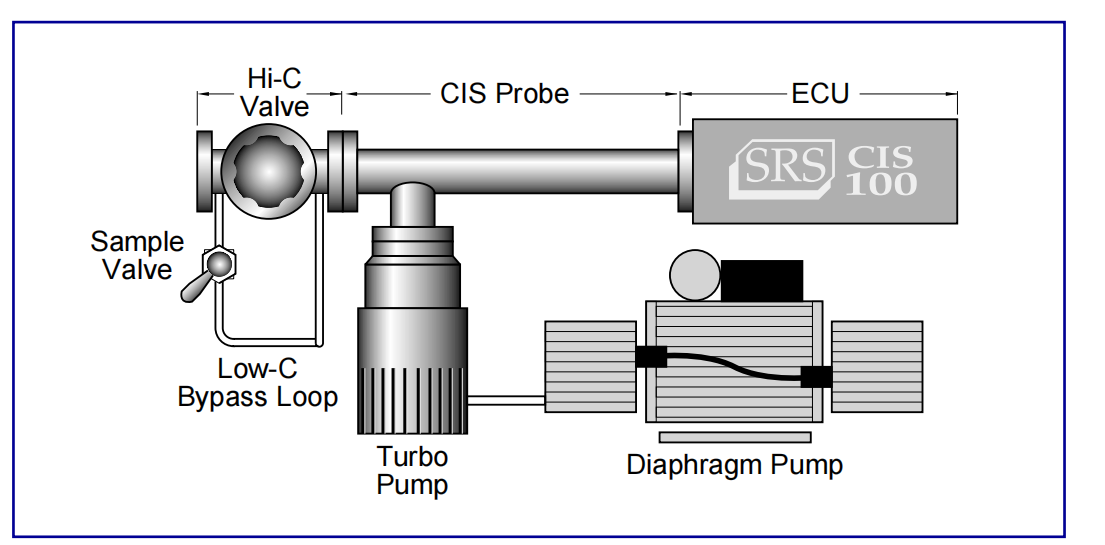 Hi-C Valve

CIS Probe

ECU

SRS CIS 100

Sample Valve

Low-C Bypass Loop

Turbo Pump

Diaphragm Pump