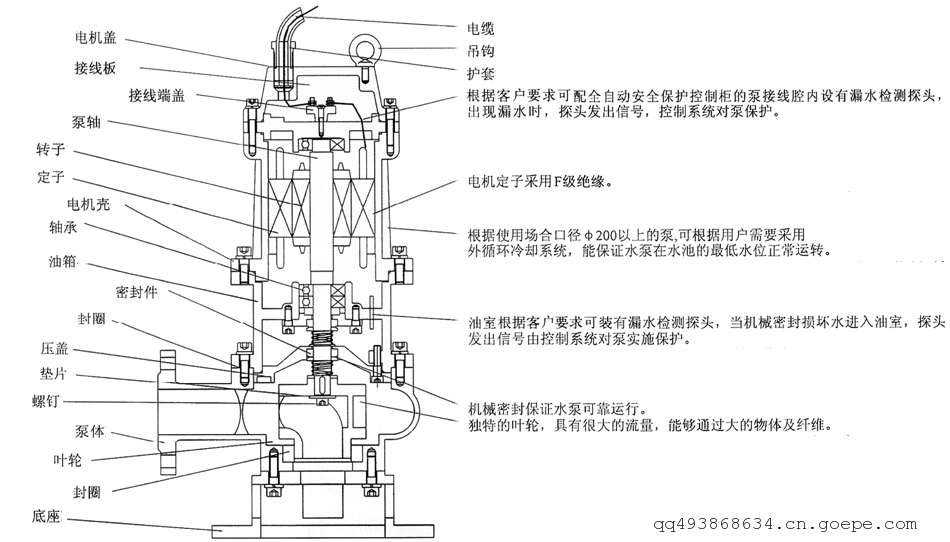 电机盖
接线板
接线端盖
泵轴
转子
定子
电机壳
轴承
油箱
密封件
封圈
压盖
垫片
螺钉
泵体
叶轮
封圈
底座

电缆
吊钩
护套
根据客户要求可配全自动安全保护控制柜的泵接线腔内设有漏水检测探头，出现漏水时，探头发出信号，控制系统对泵保护。

电机定子采用F级绝缘。

根据使用场合口径φ200以上的泵,可根据用户需要采用外循环冷却系统，能保证水泵在水池的最低水位正常运转。

油室根据客户要求可装有漏水检测探头，当机械密封损坏水进入油室，探头发出信号由控制系统对泵实施保护。

机械密封保证水泵可靠运行。
独特的叶轮，具有很大的流量，能够通过大的物体及纤维。

qq493868634.cn.goepe.com