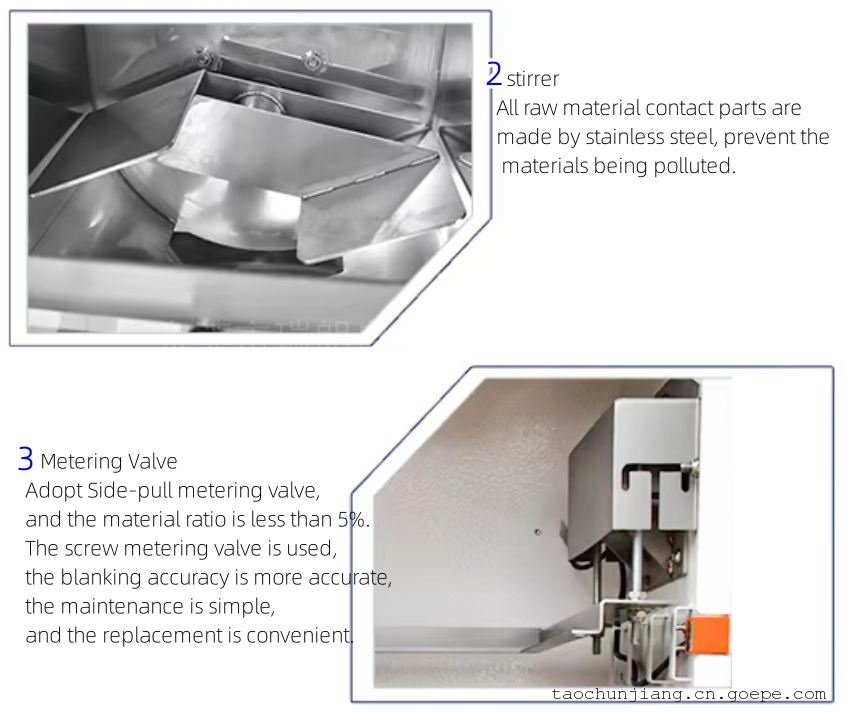 2 stirrer
All raw material contact parts are made by stainless steel, prevent the materials being polluted.

3 Metering Valve
Adopt Side-pull metering valve,
and the material ratio is less than 5%.
The screw metering valve is used,
the blanking accuracy is more accurate,
the maintenance is simple,
and the replacement is convenient.

taochunjiang.cn.goepe.com